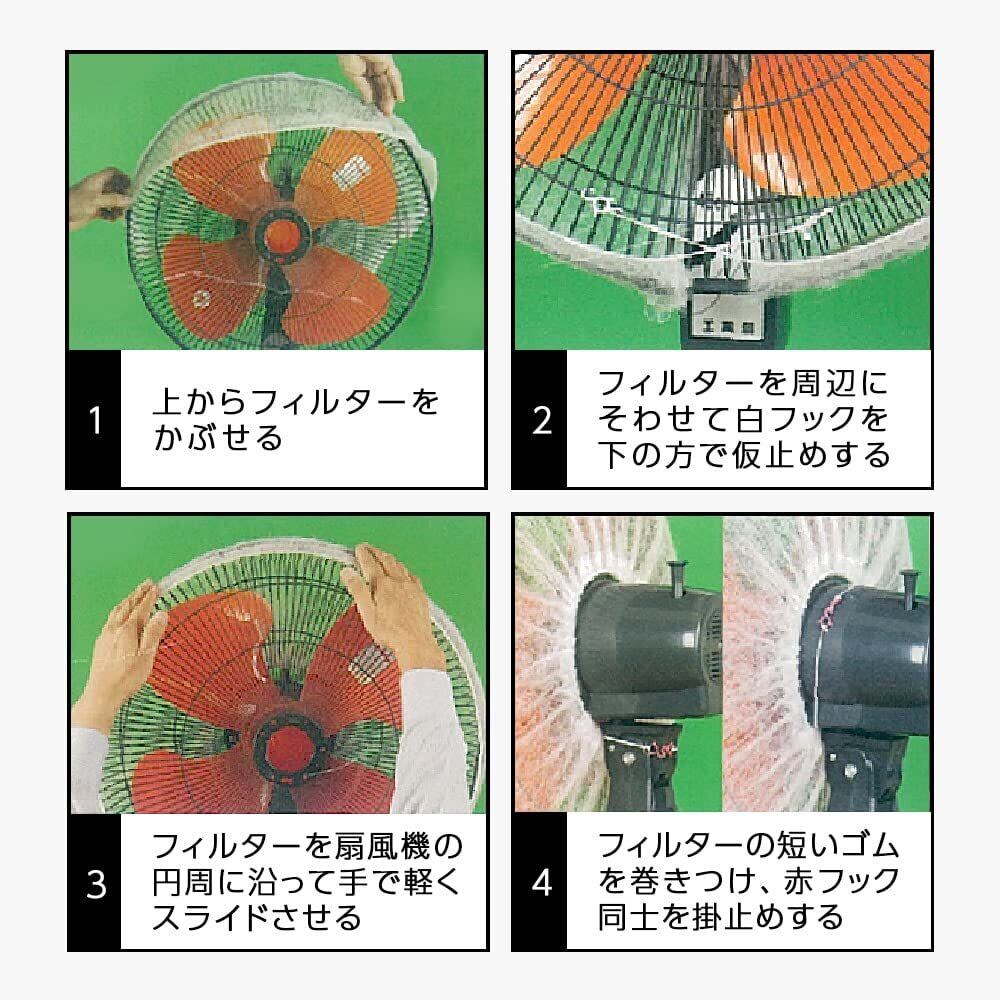 1
上からフィルターをかぶせる

2
フィルターを周辺にそわせて白フックを下の方で仮止めする

3
フィルターを扇風機の円周に沿って手で軽くスライドさせる

4
フィルターの短いゴムを巻きつけ、赤フック同士を掛止めする