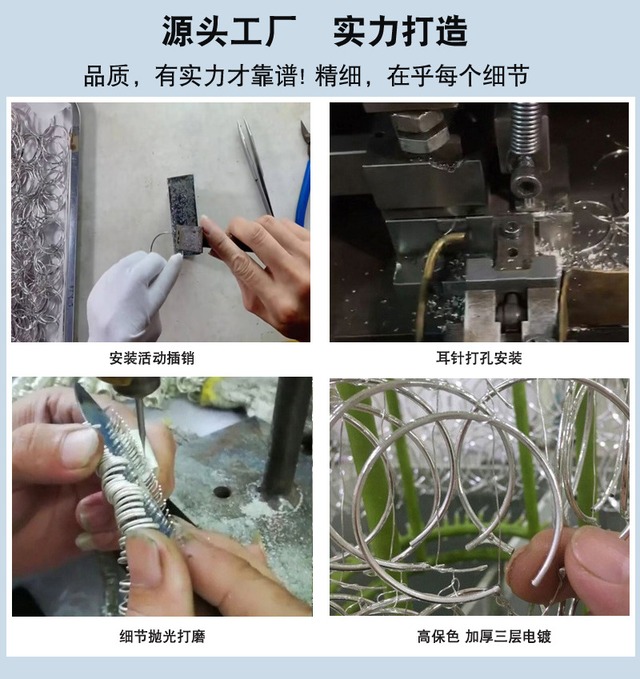 源头工厂　实力打造

品质，有实力才靠谱！精细，在乎每个细节

安装活动插销

耳针打孔安装

细节抛光打磨

高保色 加厚三层电镀