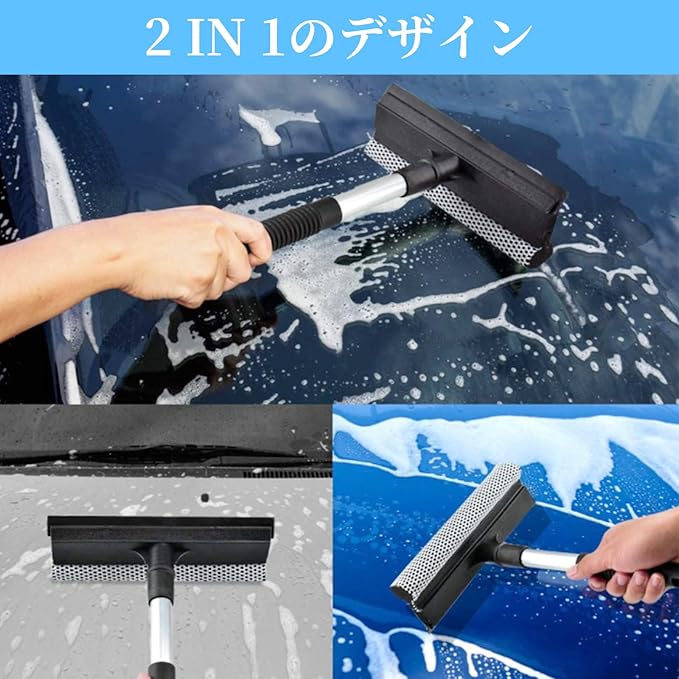 2 IN 1のデザイン