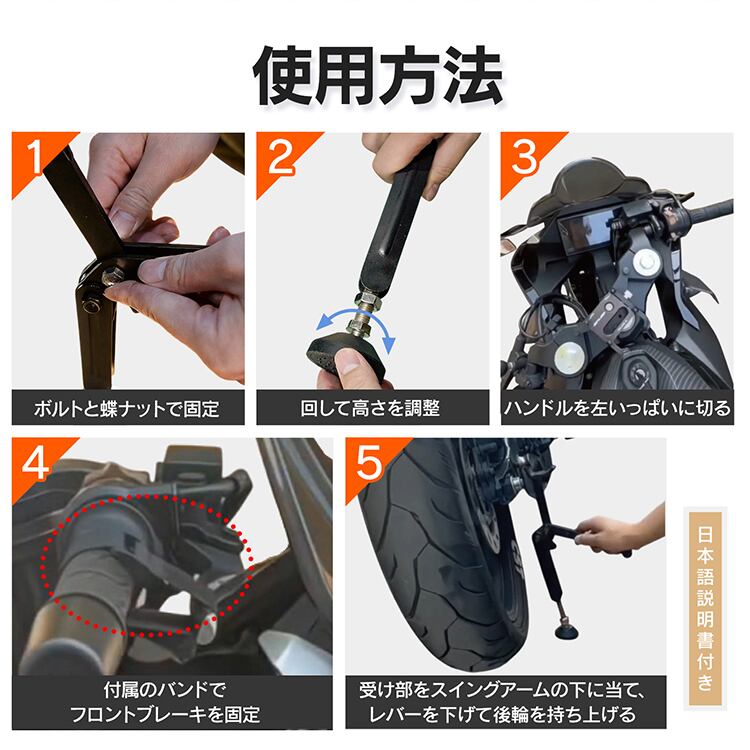 使用方法

1
ボルトと蝶ナットで固定

2
回して高さを調整

3
ハンドルを左いっぱいに切る

4
付属のバンドで
フロントブレーキを固定

5
受け部をスイングアームの下に当て、
レバーを下げて後輪を持ち上げる

日本語説明書付き