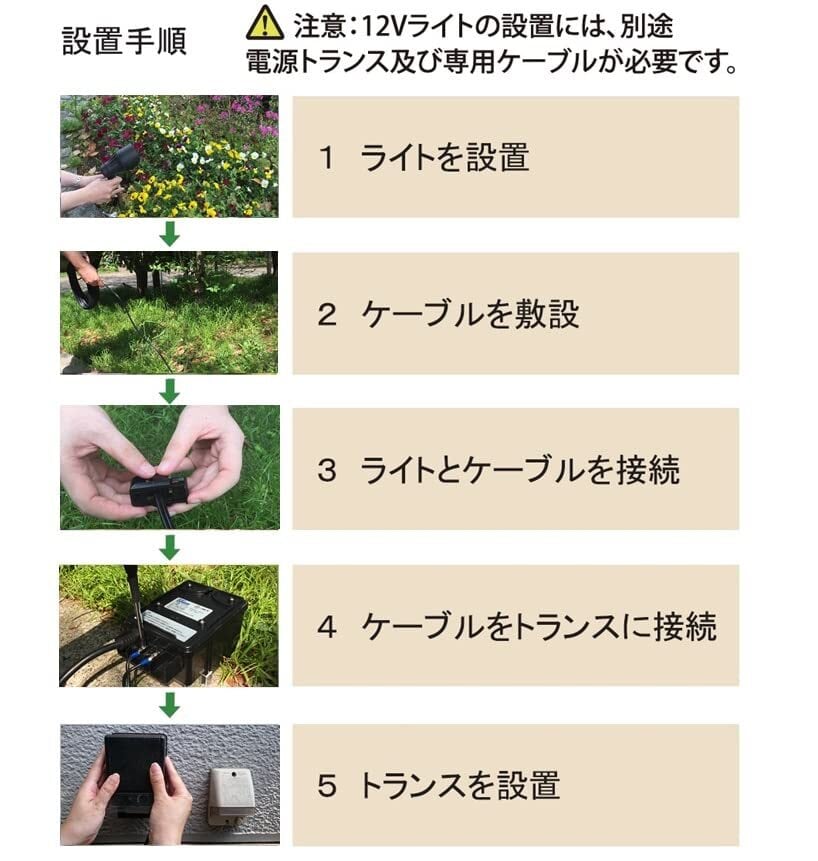 設置手順

注意：12Vライトの設置には、別途電源トランス及び専用ケーブルが必要です。

1　ライトを設置

2　ケーブルを敷設

3　ライトとケーブルを接続

4　ケーブルをトランスに接続

5　トランスを設置