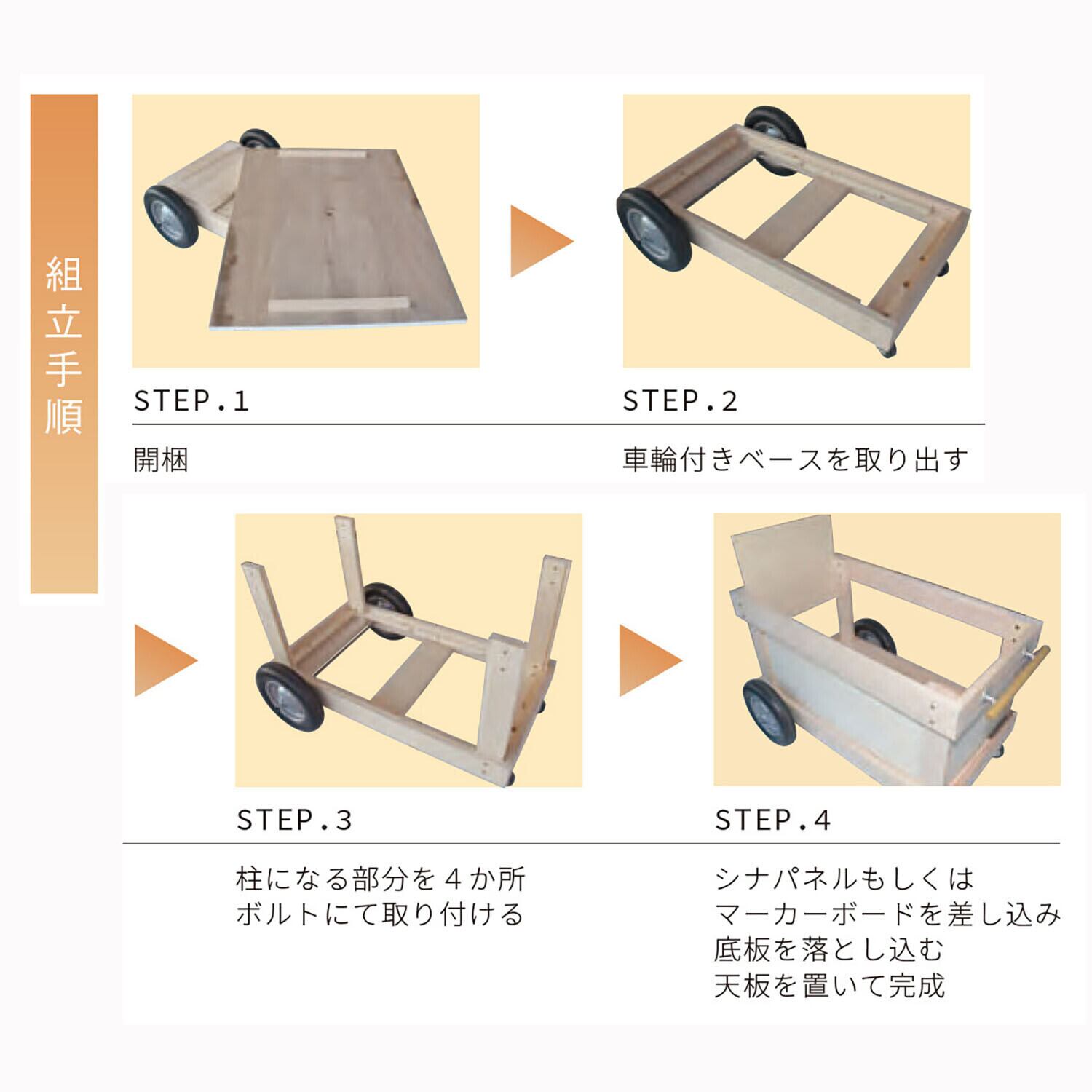 組立手順

STEP.1

開梱

STEP.2

車輪付きベースを取り出す

STEP.3

柱になる部分を４か所
ボルトにて取り付ける

STEP.4

シナパネルもしくは
マーカーボードを差し込み
底板を落とし込む
天板を置いて完成