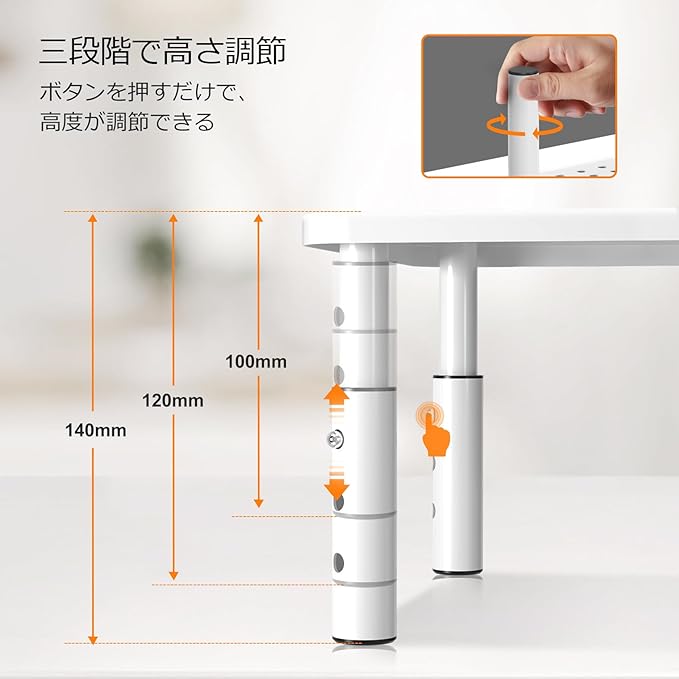 三段階で高さ調節

ボタンを押すだけで、高度が調節できる

100mm

120mm

140mm