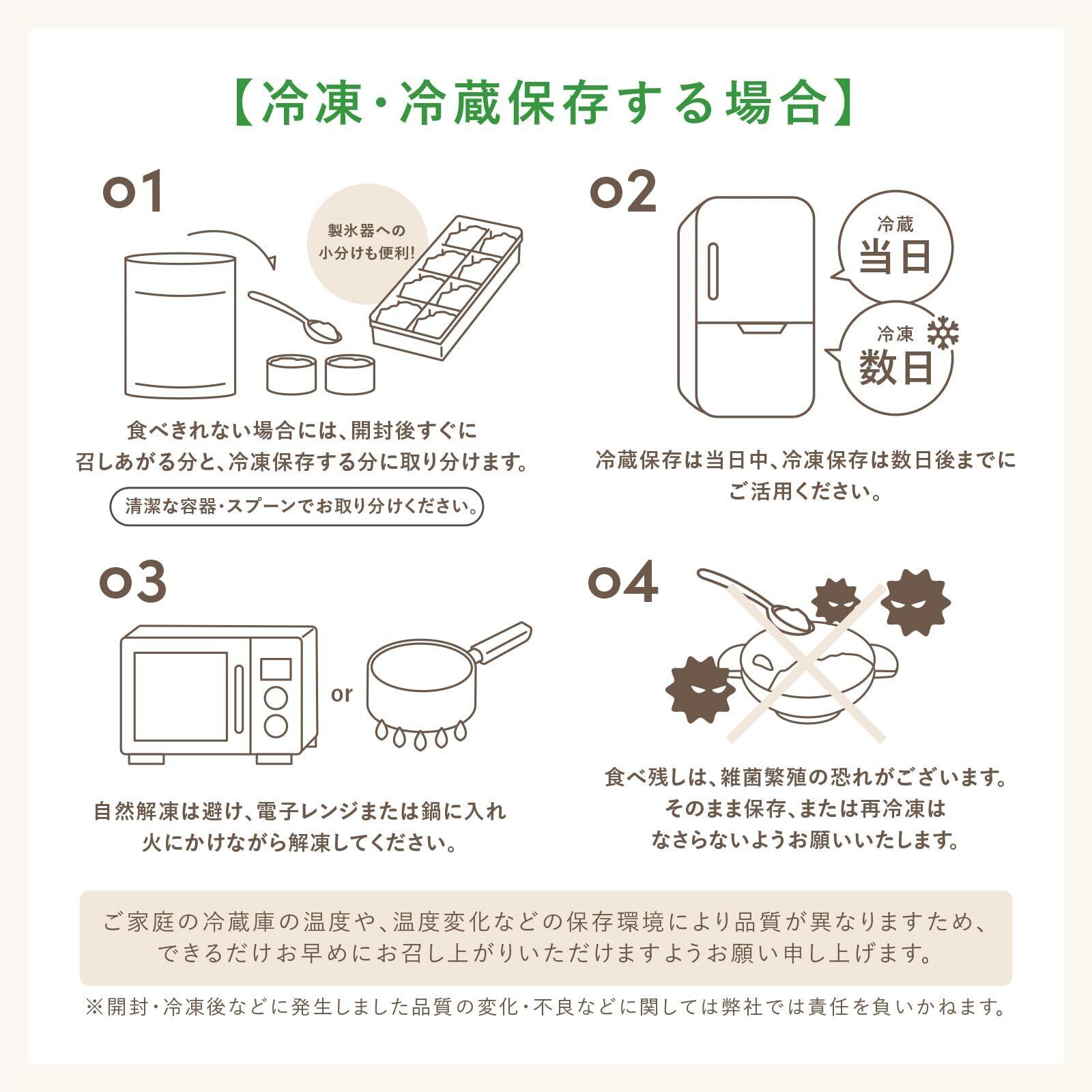 【冷凍・冷蔵保存する場合】

01

製氷器への小分けも便利!

食べきれない場合には、開封後すぐに召しあがる分と、冷凍保存する分に取り分けます。

清潔な容器・スプーンでお取り分けください。

02

冷蔵
当日

冷凍
数日

冷蔵保存は当日中、冷凍保存は数日後までにご活用ください。

03

or

自然解凍は避け、電子レンジまたは鍋に入れ火にかけながら解凍してください。

04

食べ残しは、雑菌繁殖の恐れがございます。そのまま保存、または再冷凍はなさらないようお願いいたします。

ご家庭の冷蔵庫の温度や、温度変化などの保存環境により品質が異なりますため、できるだけお早めにお召し上がりいただけますようお願い申し上げます。

※開封・冷凍後などに発生しました品質の変化・不良などに関しては弊社では責任を負いかねます。