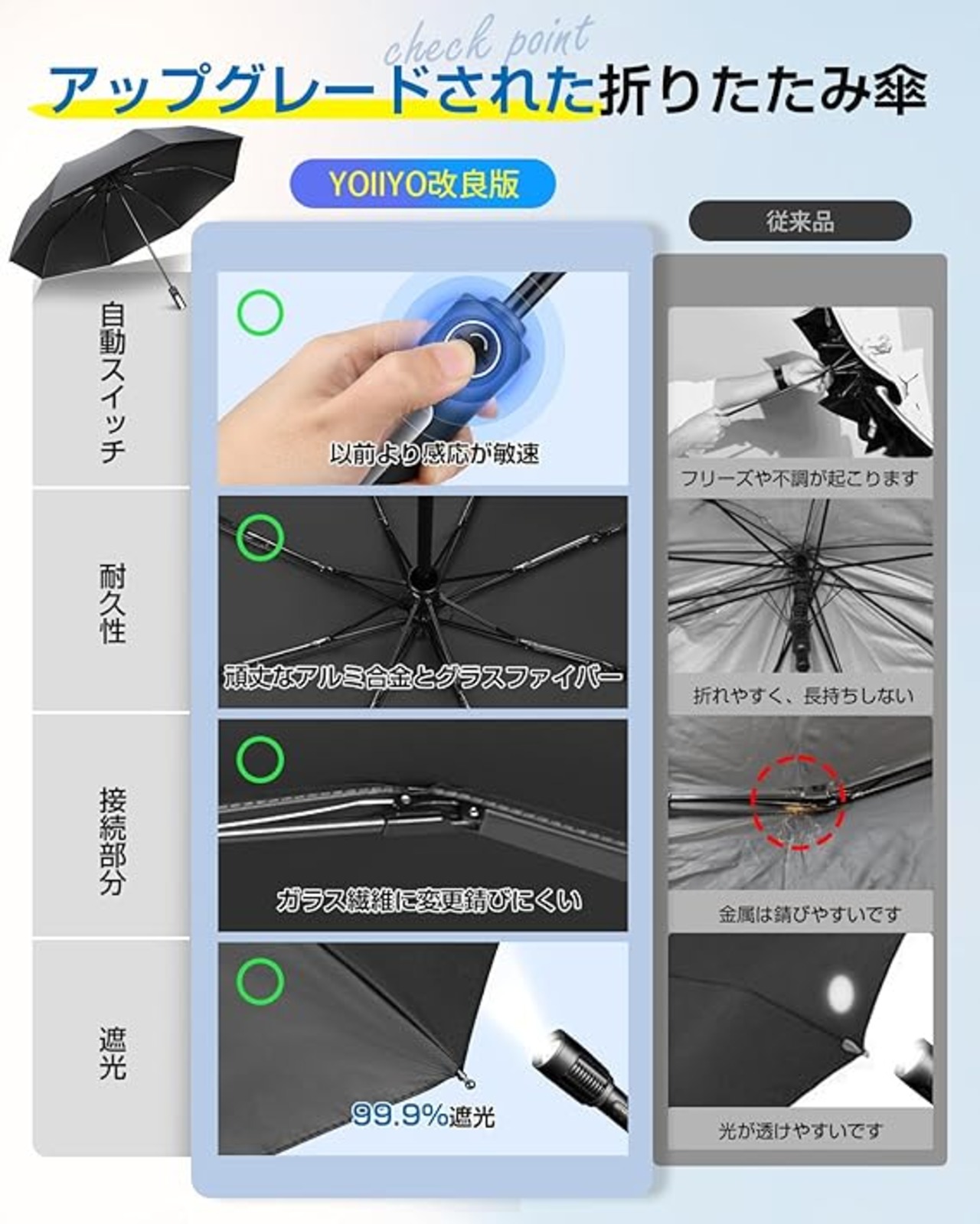 check point

アップグレードされた折りたたみ傘

YOIIYO改良版

従来品

自動スイッチ

以前より感応が敏速

フリーズや不調が起こります

耐久性

頑丈なアルミ合金とグラスファイバー

折れやすく、長持ちしない

接続部分

ガラス繊維に変更錆びにくい

金属は錆びやすいです

遮光

99.9%遮光

光が透けやすいです