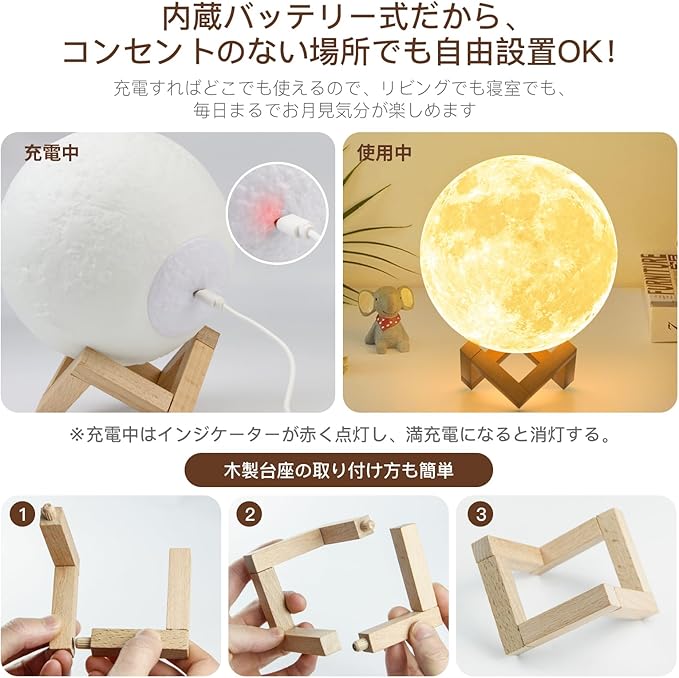 内蔵バッテリー式だから、
コンセントのない場所でも自由設置OK!

充電すればどこでも使えるので、リビングでも寝室でも、
毎日まるでお月見気分が楽しめます

充電中

使用中

FURNITURE

※充電中はインジケーターが赤く点灯し、満充電になると消灯する。

木製台座の取り付け方も簡単

1

2

3