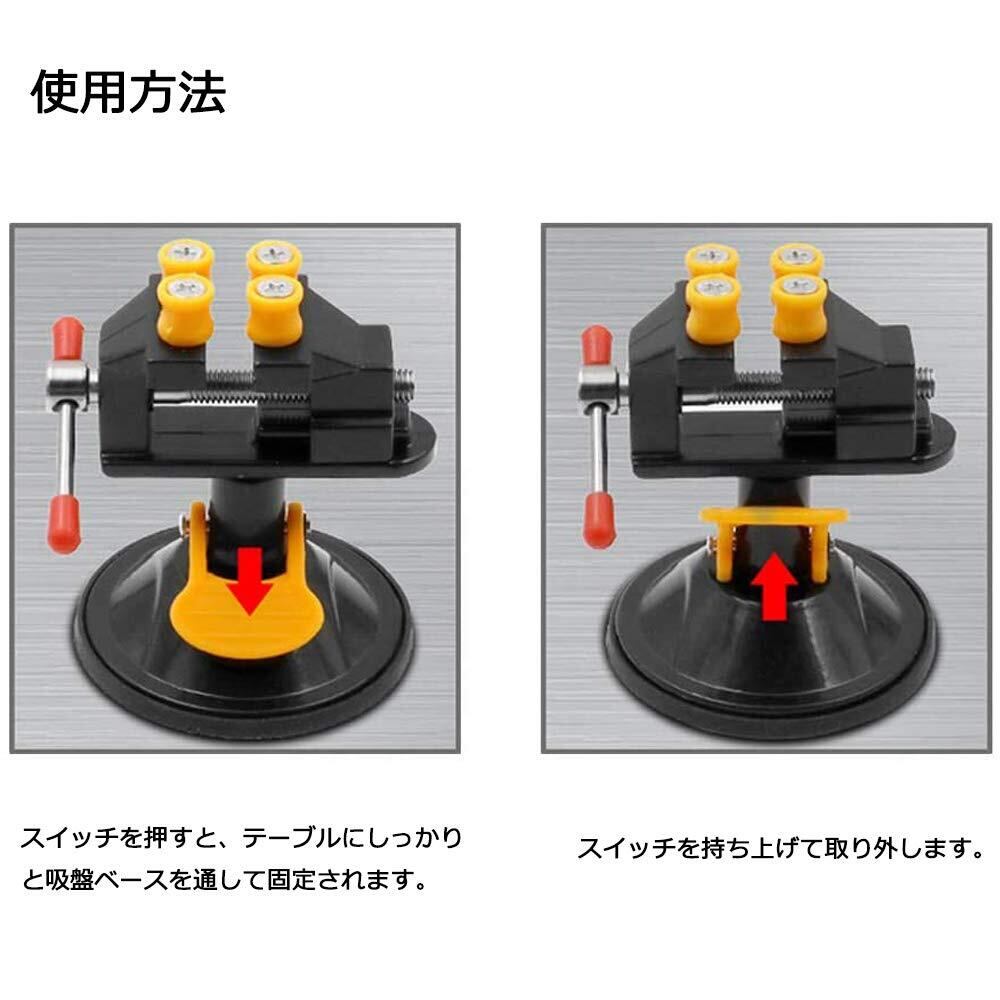 使用方法

スイッチを押すと、テーブルにしっかりと吸盤ベースを通して固定されます。

スイッチを持ち上げて取り外します。