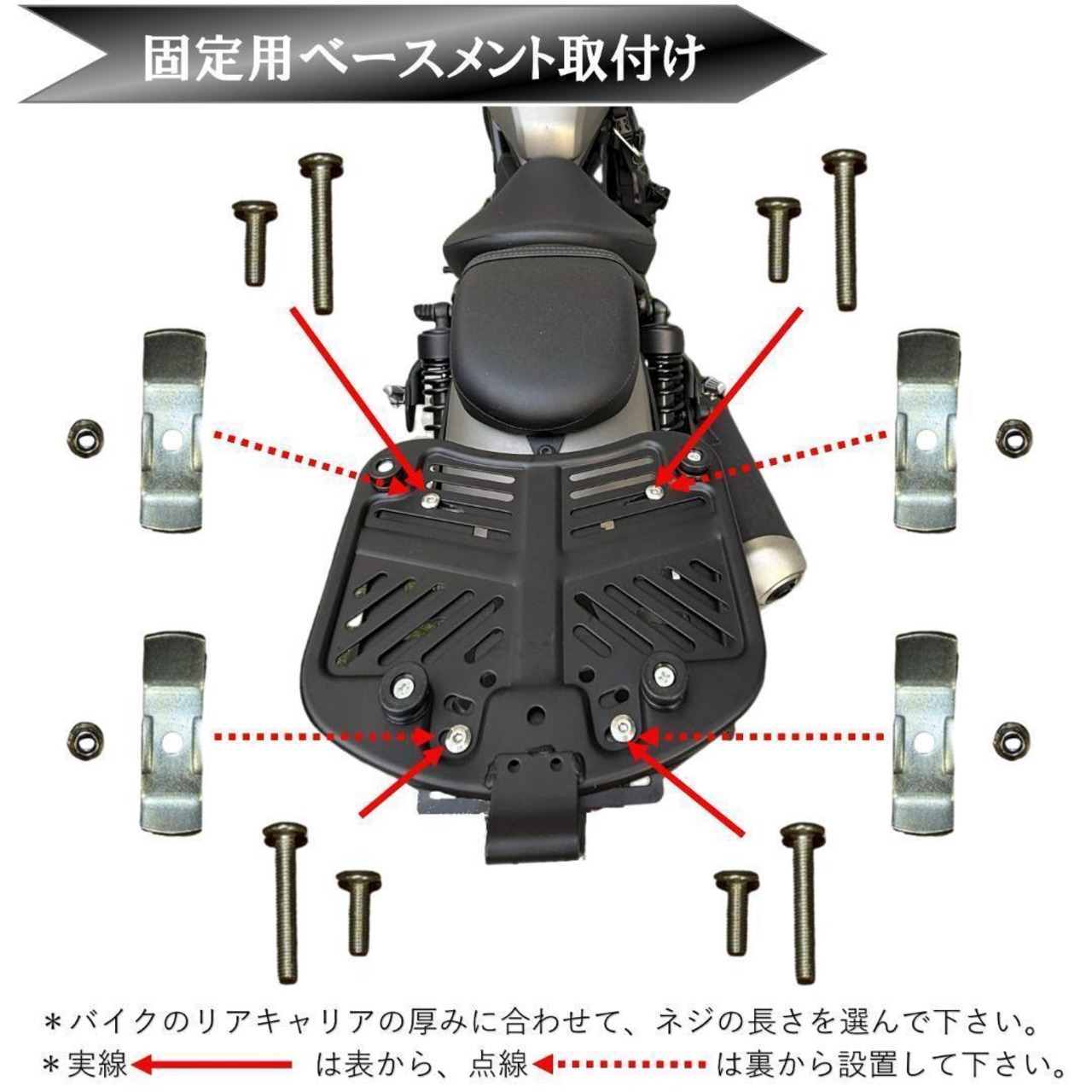 固定用ベースメント取付け

＊バイクのリアキャリアの厚みに合わせて、ネジの長さを選んで下さい。
＊実線　は表から、点線　は裏から設置して下さい。