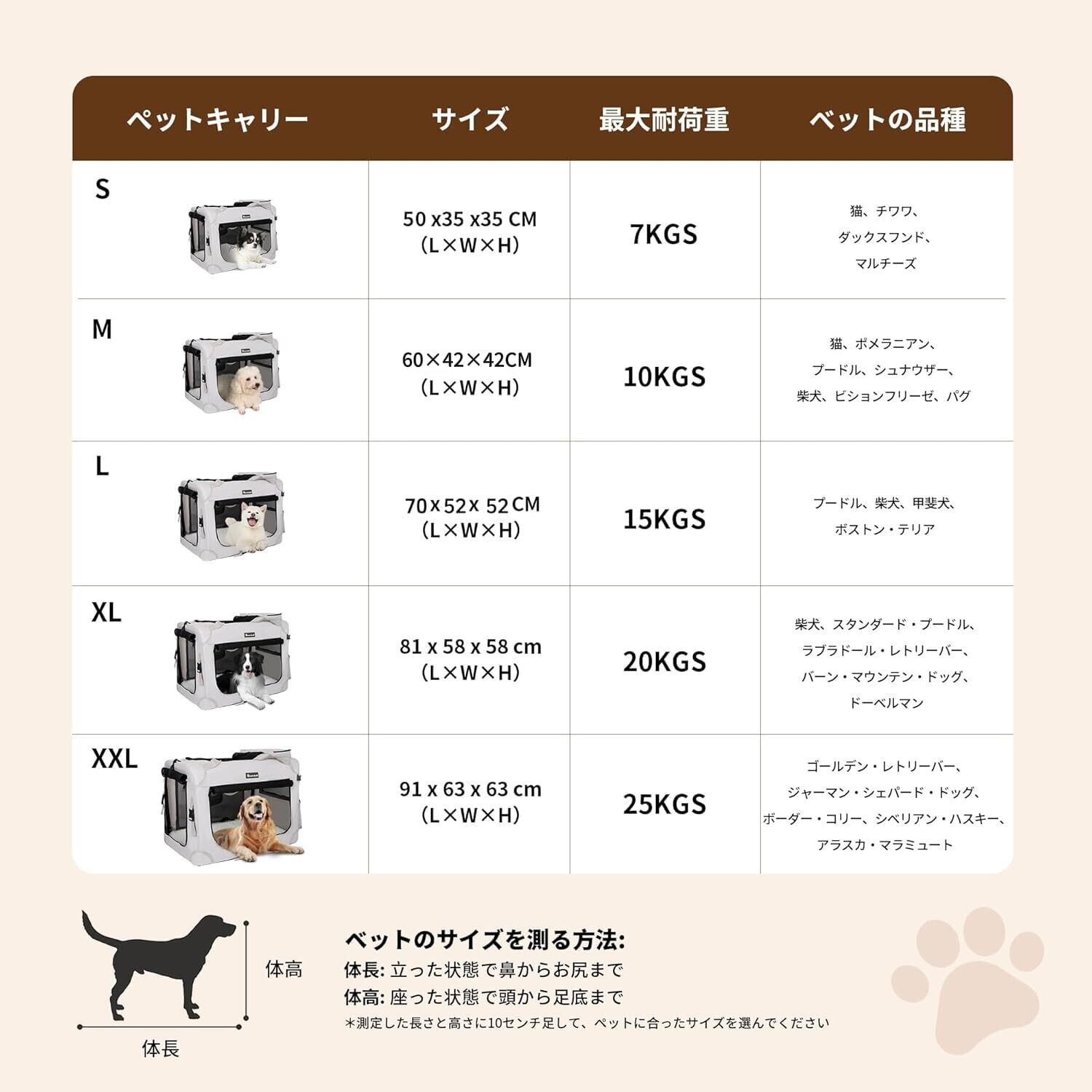 | ペットキャリー | サイズ | 最大耐荷重 | ベットの品種 |
|---|---|---|---|
| S | 50 x35 x35 CM (L×W×H) | 7KGS | 猫、チワワ、ダックスフンド、マルチーズ |
| M | 60×42×42CM (L×W×H) | 10KGS | 猫、ポメラニアン、プードル、シュナウザー、柴犬、ビションフリーゼ、パグ |
| L | 70x52x 52CM (L×W×H) | 15KGS | プードル、柴犬、甲斐犬、ボストン・テリア |
| XL | 81 x 58 x 58 cm (L×W×H) | 20KGS | 柴犬、スタンダード・プードル、ラブラドール・レトリーバー、バーン・マウンテン・ドッグ、ドーベルマン |
| XXL | 91 x 63 x 63 cm (L×W×H) | 25KGS | ゴールデン・レトリーバー、ジャーマン・シェパード・ドッグ、ボーダー・コリー、シベリアン・ハスキー、アラスカ・マラミュート |

体高
体長

ベットのサイズを測る方法:
体長: 立った状態で鼻からお尻まで
体高: 座った状態で頭から足底まで
＊測定した長さと高さに10センチ足して、ペットに合ったサイズを選んでください