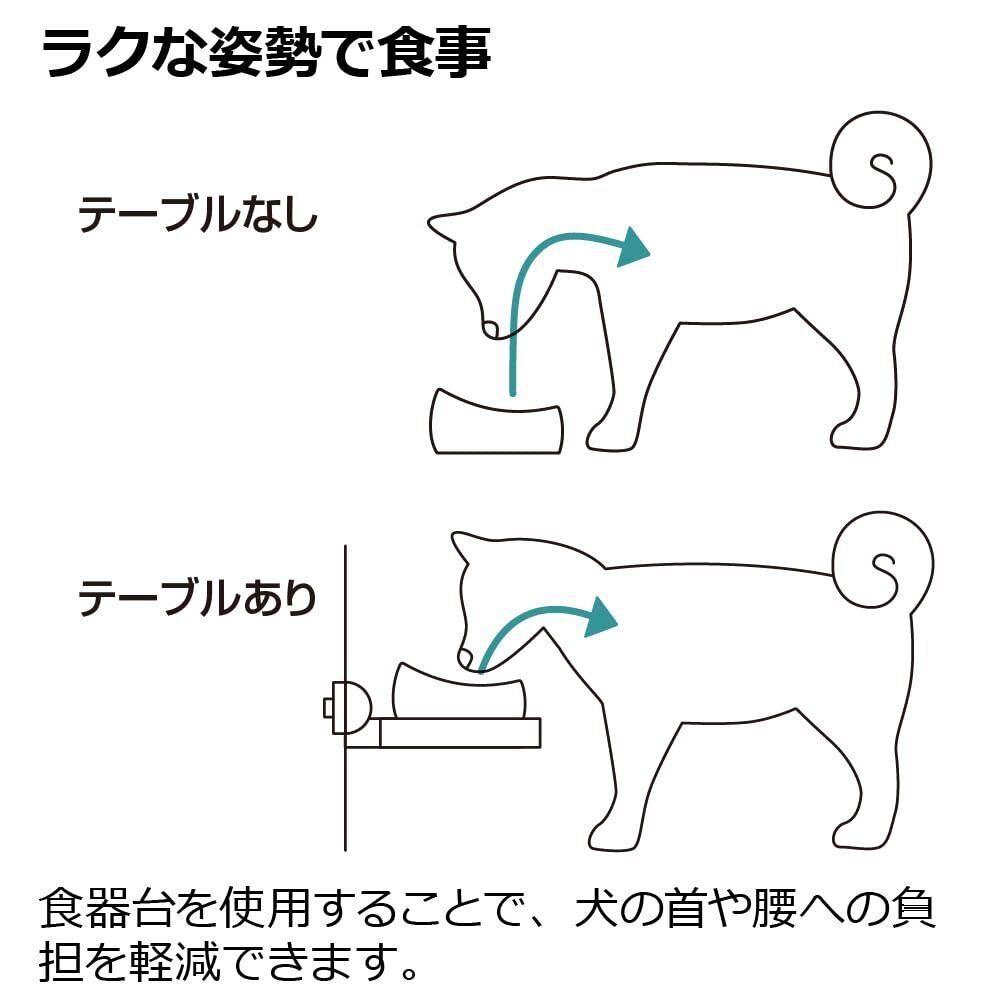 ラクな姿勢で食事

テーブルなし

テーブルあり

食器台を使用することで、犬の首や腰への負担を軽減できます。