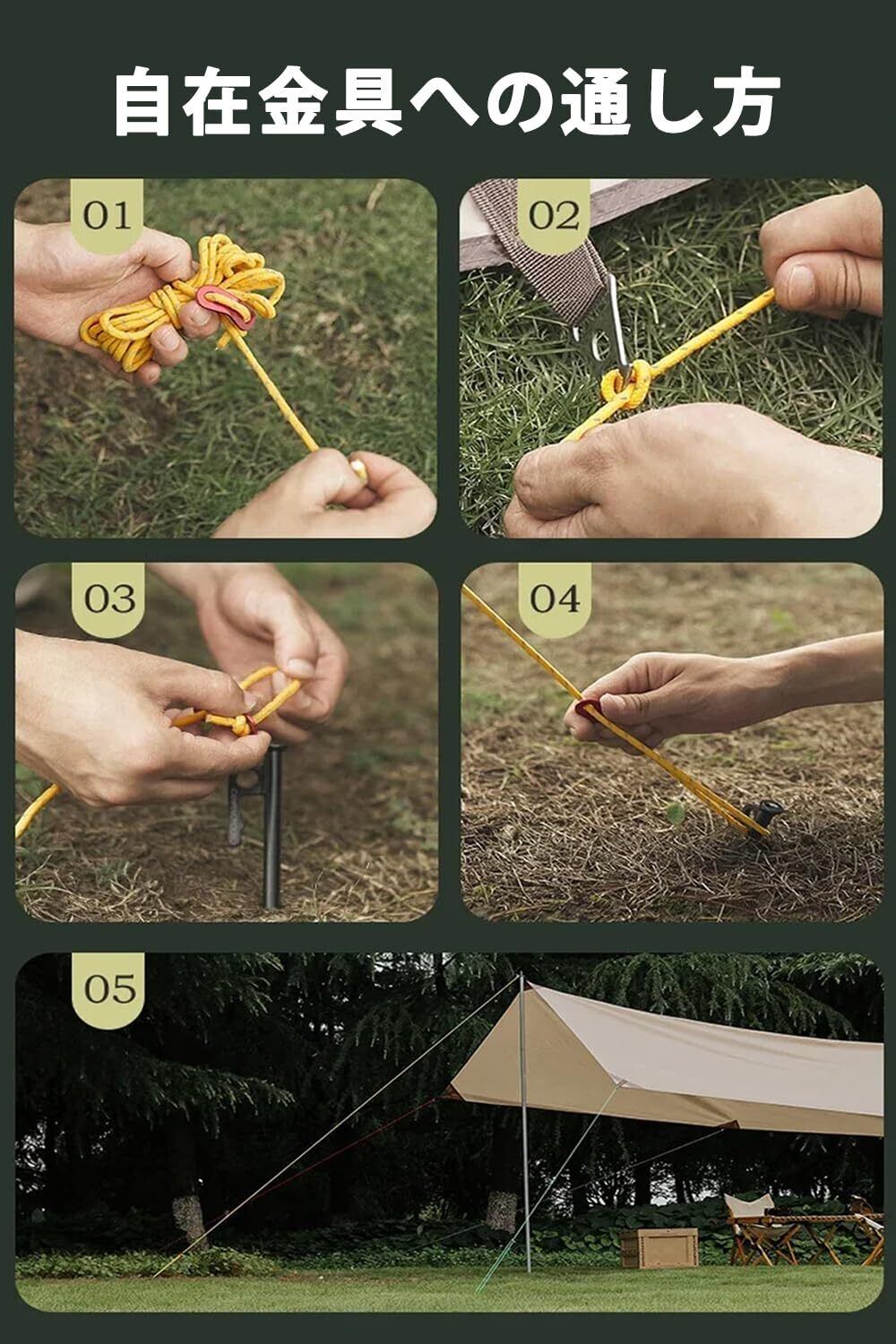 自在金具への通し方

01

02

03

04

05