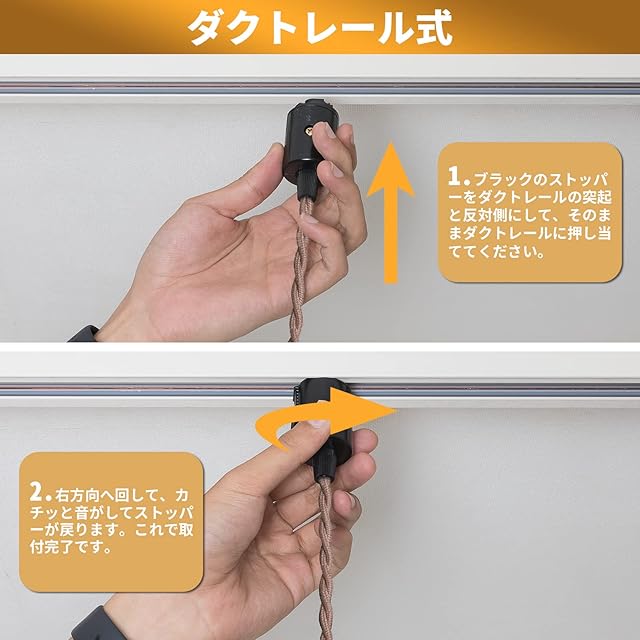 ダクトレール式

1. ブラックのストッパーをダクトレールの突起と反対側にして、そのままダクトレールに押し当ててください。

2. 右方向へ回して、カチッと音がしてストッパーが戻ります。これで取付完了です。