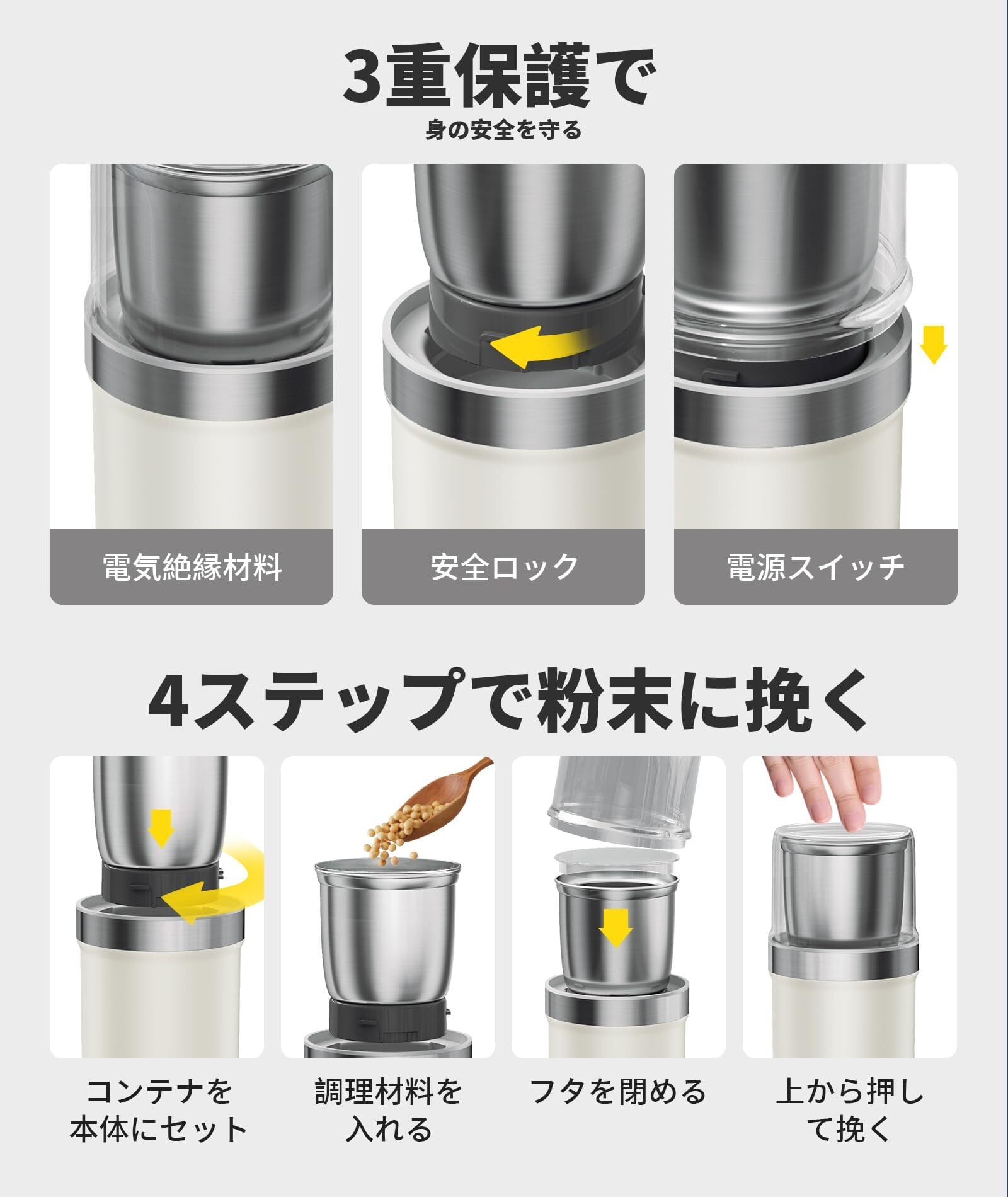 3重保護で
身の安全を守る

電気絶縁材料

安全ロック

電源スイッチ

4ステップで粉末に挽く

コンテナを本体にセット

調理材料を入れる

フタを閉める

上から押して挽く