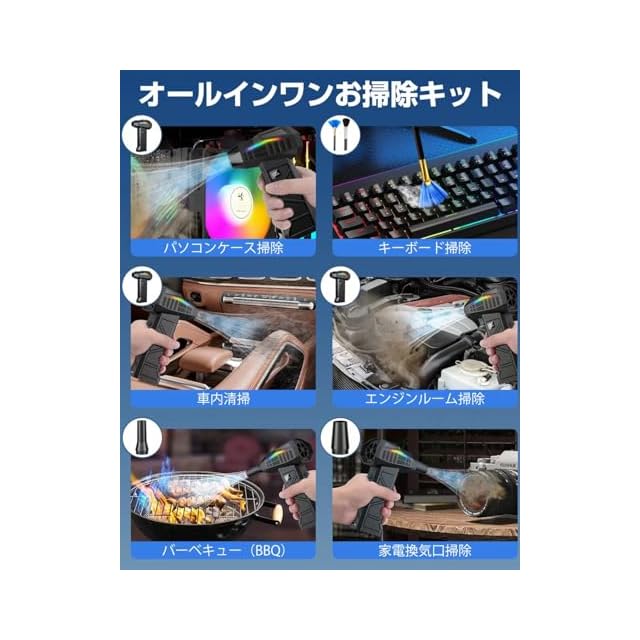 オールインワンお掃除キット

パソコンケース掃除

キーボード掃除

車内清掃

エンジンルーム掃除

バーベキュー（BBQ）

家電換気口掃除