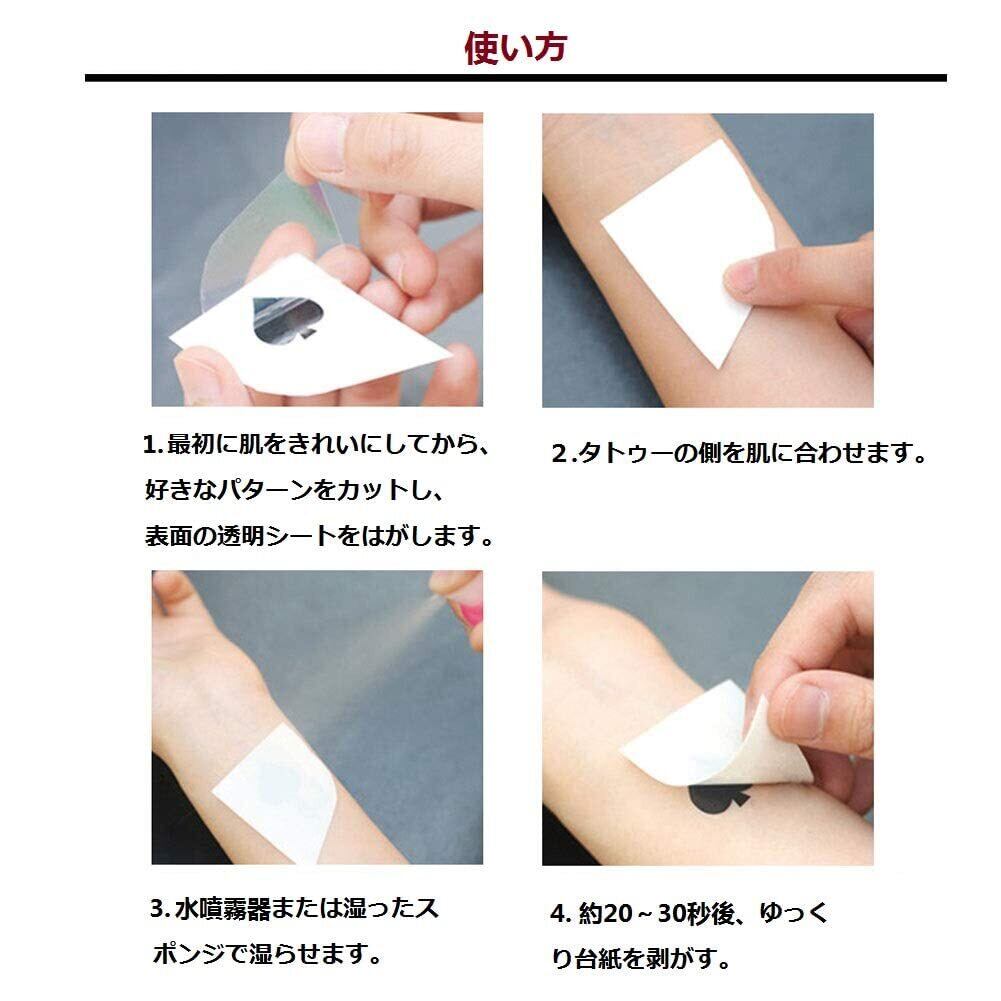 使い方

1.最初に肌をきれいにしてから、好きなパターンをカットし、表面の透明シートをはがします。

2.タトゥーの側を肌に合わせます。

3.水噴霧器または湿ったスポンジで湿らせます。

4. 約20～30秒後、ゆっくり台紙を剥がす。