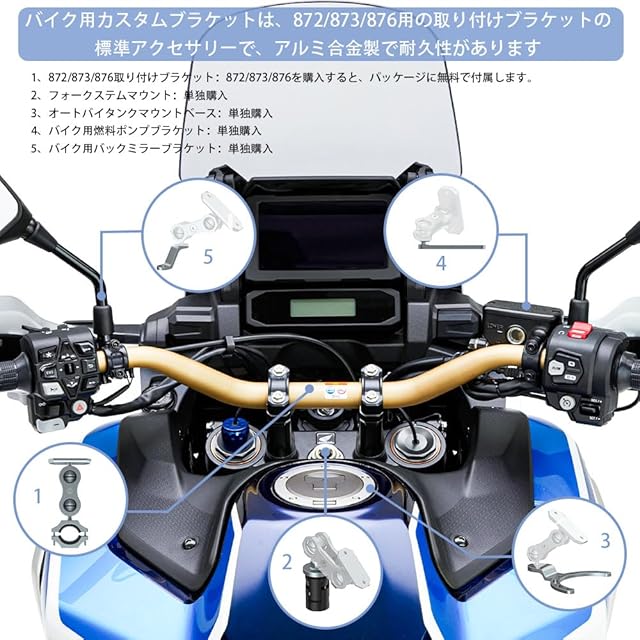 バイク用カスタムブラケットは、872/873/876用の取り付けブラケットの標準アクセサリーで、アルミ合金製で耐久性があります

1、872/873/876取り付けブラケット：872/873/876を購入すると、パッケージに無料で付属します。
2、フォークステムマウント：単独購入
3、オートバイタンクマウントベース：単独購入
4、バイク用燃料ポンプブラケット：単独購入
5、バイク用バックミラーブラケット：単独購入

5

4

1

2

3