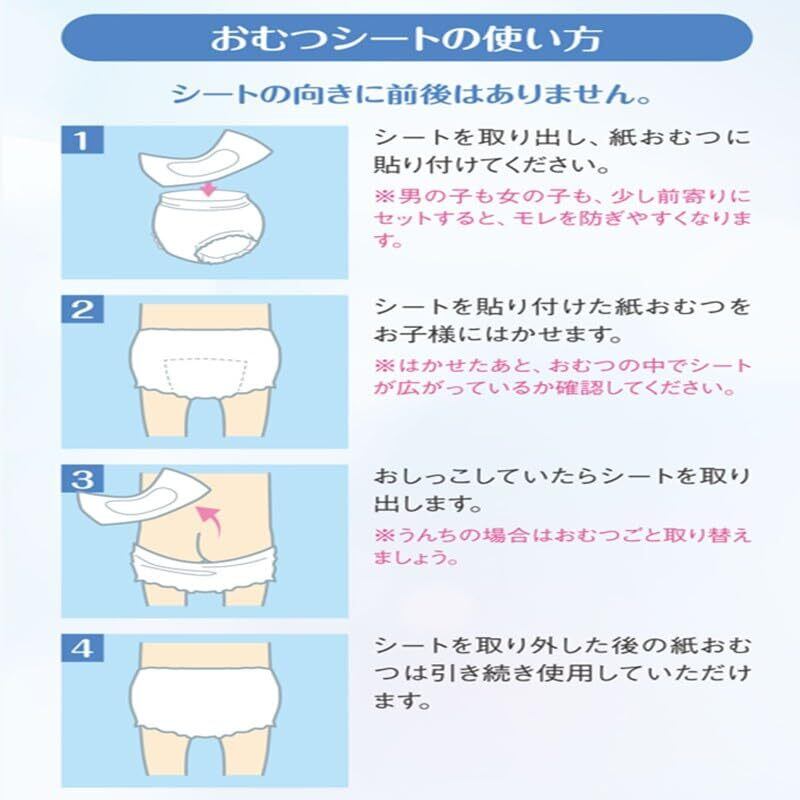 おむつシートの使い方

シートの向きに前後はありません。

1

シートを取り出し、紙おむつに貼り付けてください。

※男の子も女の子も、少し前寄りにセットすると、モレを防ぎやすくなります。

2

シートを貼り付けた紙おむつをお子様にはかせます。

※はかせたあと、おむつの中でシートが広がっているか確認してください。

3

おしっこしていたらシートを取り出します。

※うんちの場合はおむつごと取り替えましょう。

4

シートを取り外した後の紙おむつは引き続き使用していただけます。