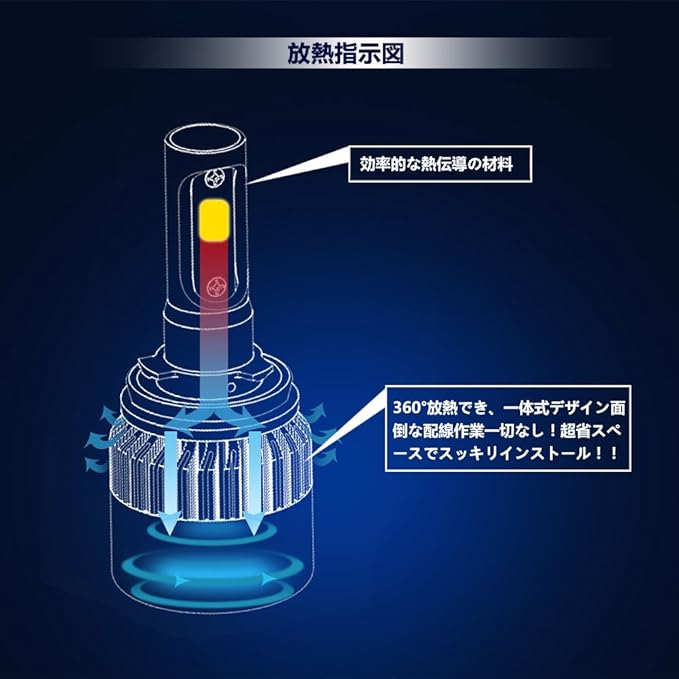 放熱指示図

効率的な熱伝導の材料

360°放熱でき、一体式デザイン面倒な配線作業一切なし！超省スペースでスッキリインストール！！