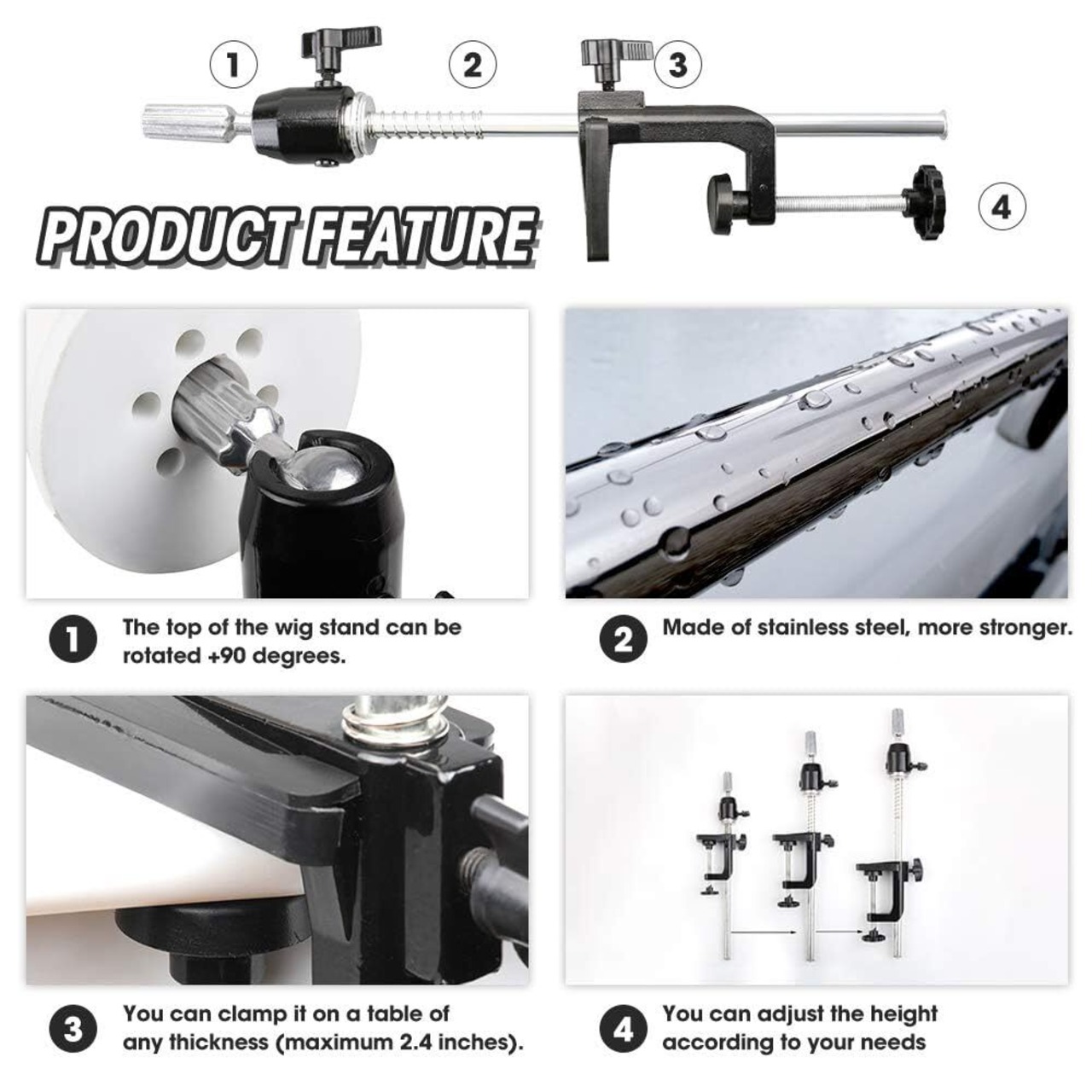 1 2 3

4

PRODUCT FEATURE

1 The top of the wig stand can be rotated +90 degrees.

2 Made of stainless steel, more stronger.

3 You can clamp it on a table of any thickness (maximum 2.4 inches).

4 You can adjust the height according to your needs