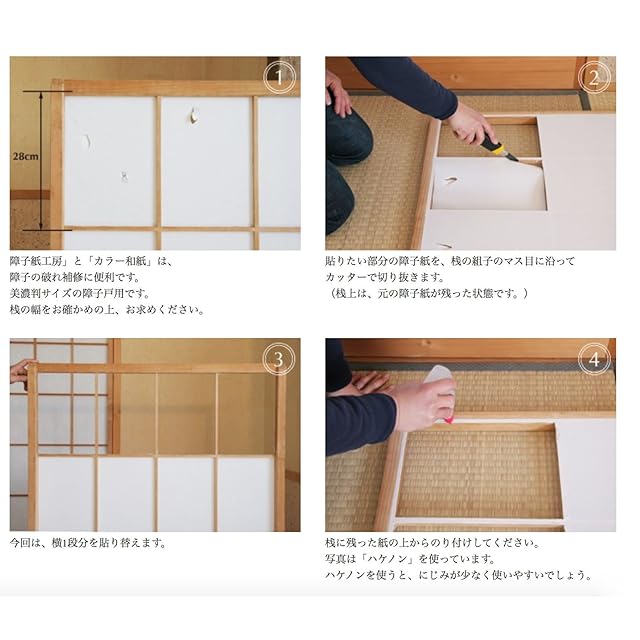 1

28cm

障子紙工房」と「カラー和紙」は、
障子の破れ補修に便利です。
美濃判サイズの障子戸用です。
桟の幅をお確かめの上、お求めください。

2

貼りたい部分の障子紙を、桟の組子のマス目に沿って
カッターで切り抜きます。
（桟上は、元の障子紙が残った状態です。）

3

今回は、横1段分を貼り替えます。

4

桟に残った紙の上からのり付けしてください。
写真は「ハケノン」を使っています。
ハケノンを使うと、にじみが少なく使いやすいでしょう。