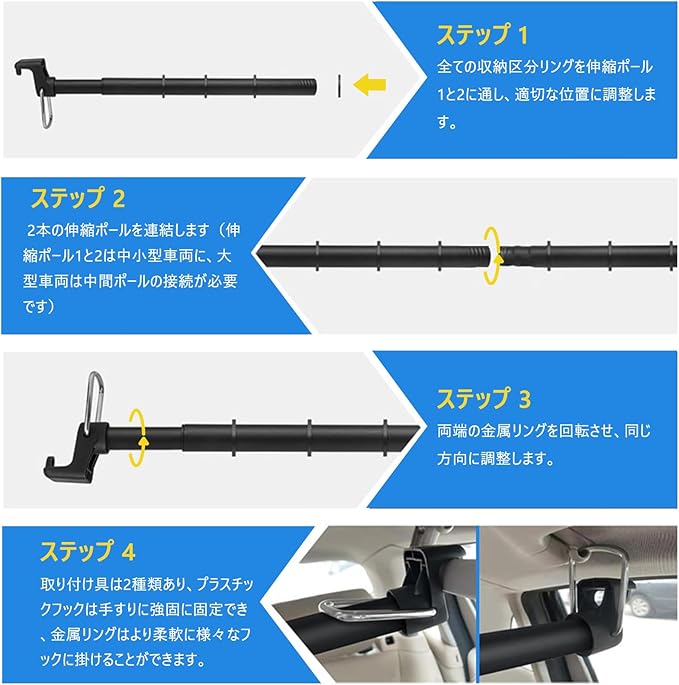 ステップ 1

全ての収納区分リングを伸縮ポール1と2に通し、適切な位置に調整します。

ステップ 2

2本の伸縮ポールを連結します（伸縮ポール1と2は中小型車両に、大型車両は中間ポールの接続が必要です）

ステップ 3

両端の金属リングを回転させ、同じ方向に調整します。

ステップ 4

取り付け具は2種類あり、プラスチックフックは手すりに強固に固定でき、金属リングはより柔軟に様々なフックに掛けることができます。