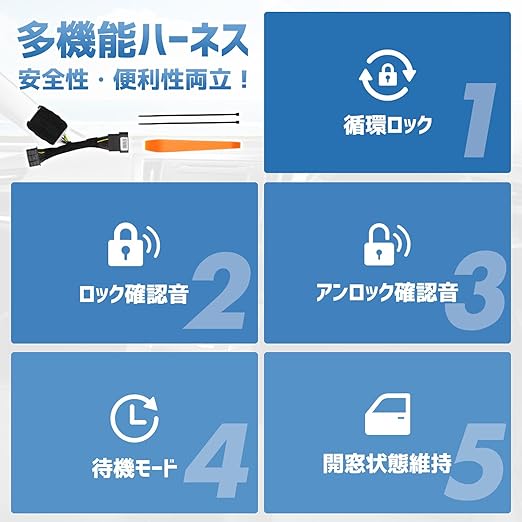 多機能ハーネス
安全性・便利性両立！

循環ロック
1

ロック確認音
2

アンロック確認音
3

待機モード
4

開窓状態維持
5