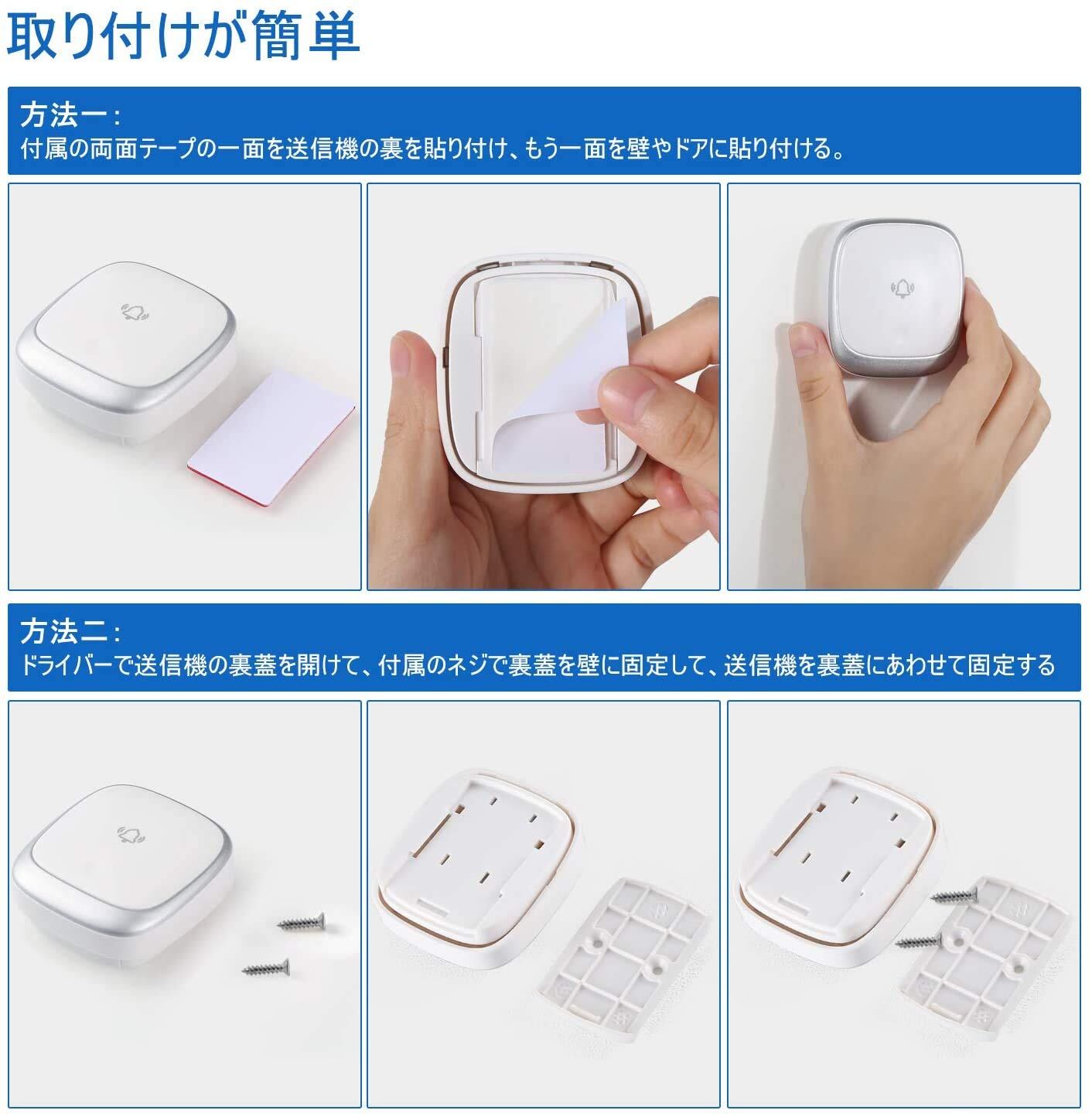 取り付けが簡単

方法一：
付属の両面テープの一面を送信機の裏を貼り付け、もう一面を壁やドアに貼り付ける。

方法二：
ドライバーで送信機の裏蓋を開けて、付属のネジで裏蓋を壁に固定して、送信機を裏蓋にあわせて固定する