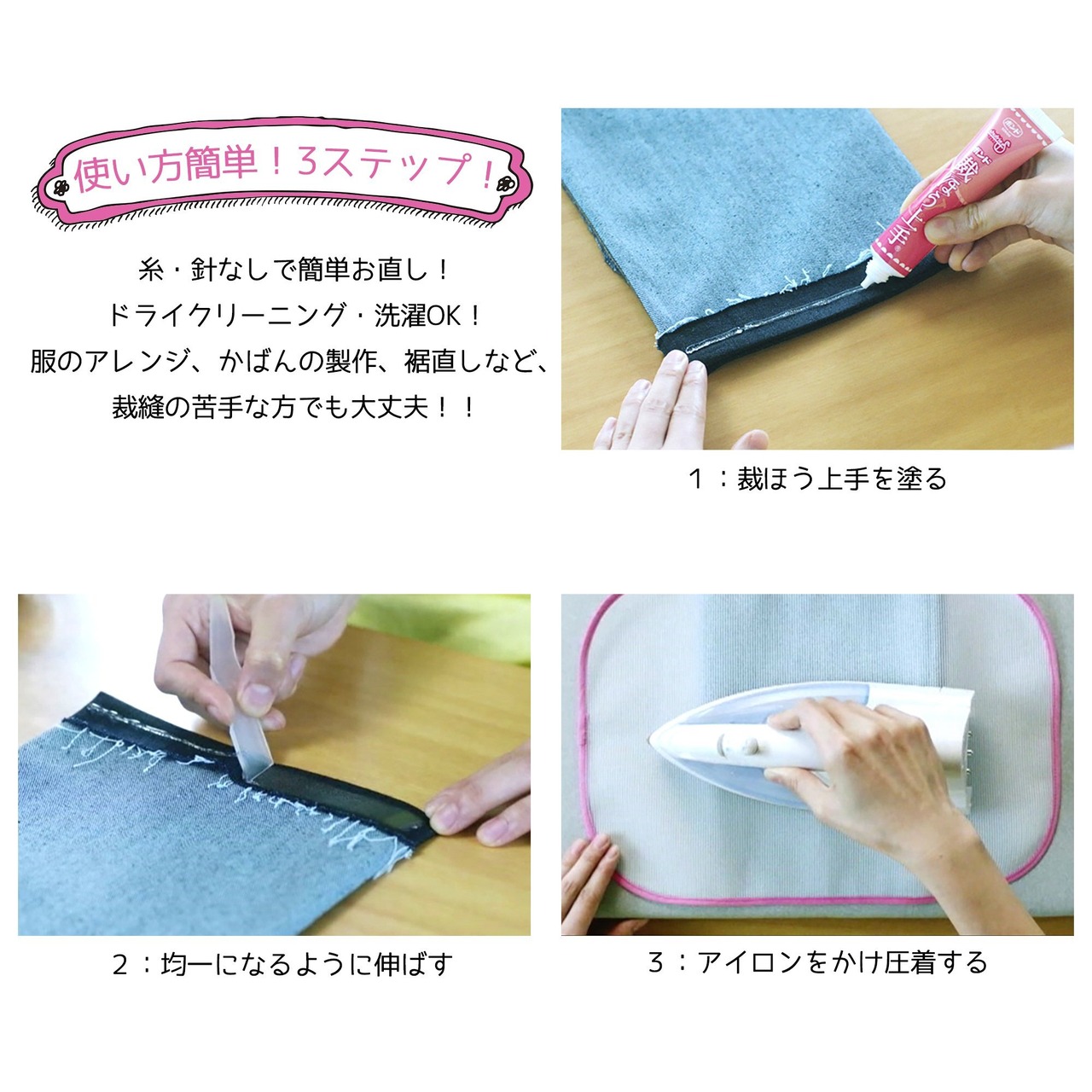 使い方簡単！3ステップ！

糸・針なしで簡単お直し！
ドライクリーニング・洗濯OK！
服のアレンジ、かばんの製作、裾直しなど、
裁縫の苦手な方でも大丈夫！！

ボンド
裁ほう上手

1：裁ほう上手を塗る

2：均一になるように伸ばす

3：アイロンをかけ圧着する