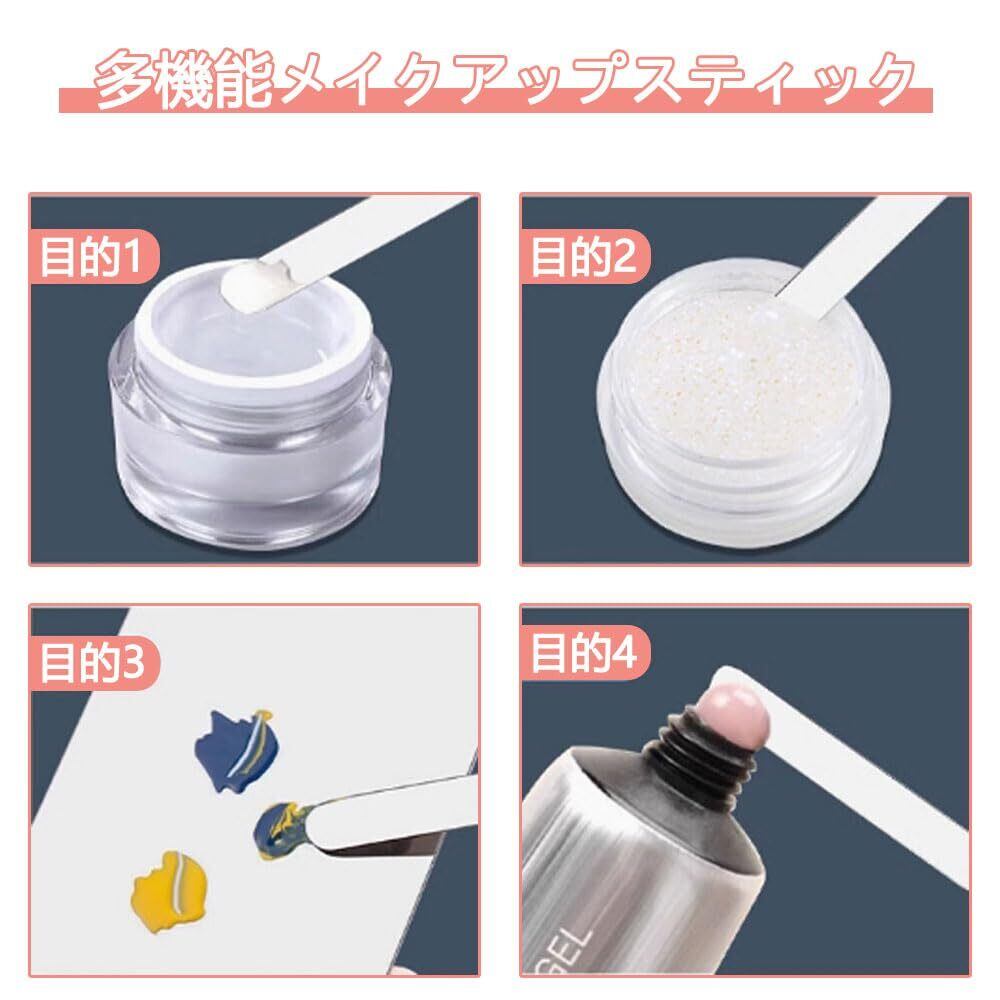 多機能メイクアップスティック

目的1

目的2

目的3

目的4

GEL