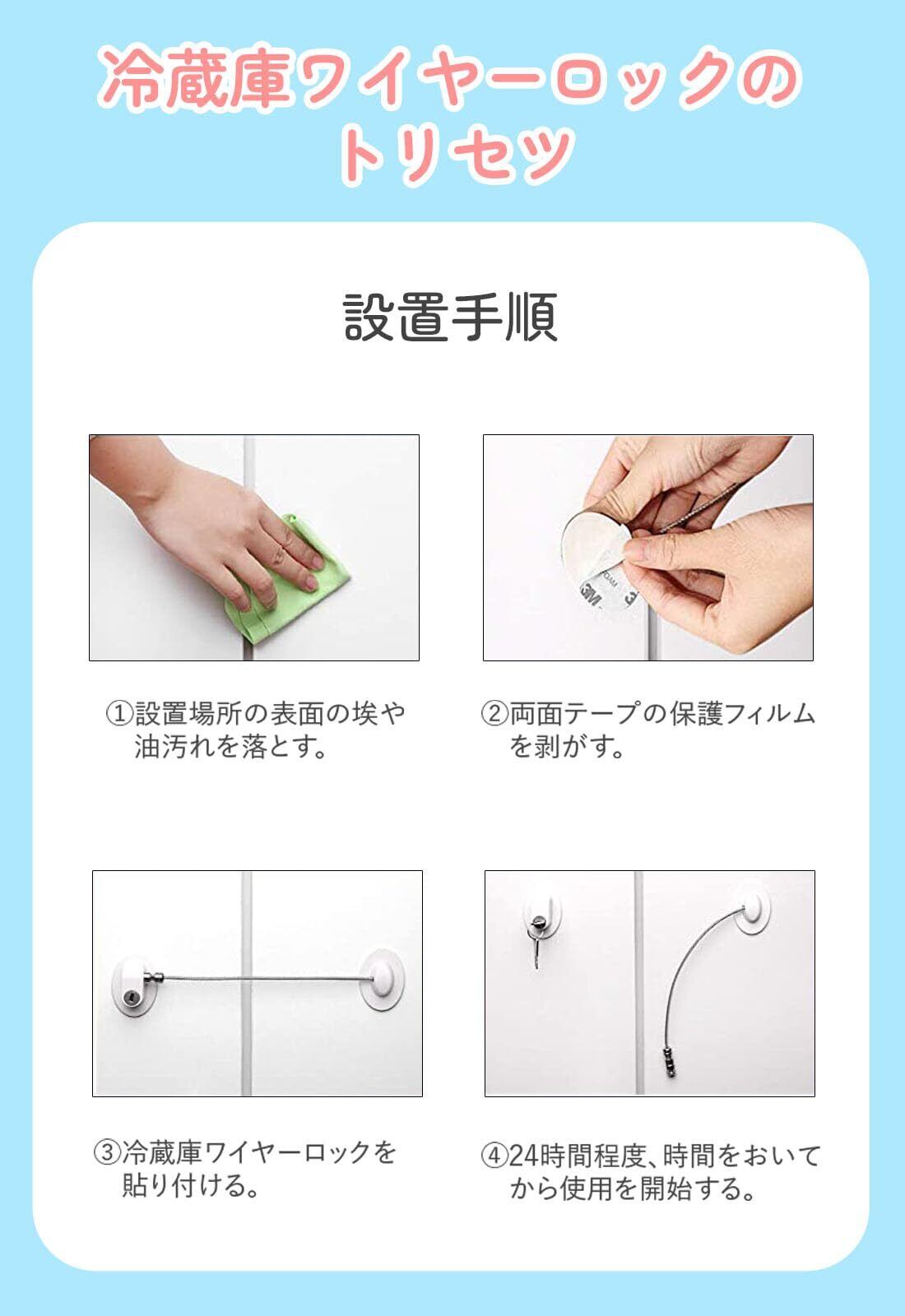 冷蔵庫ワイヤーロックのトリセツ

設置手順

3M

①設置場所の表面の埃や油汚れを落とす。

②両面テープの保護フィルムを剥がす。

③冷蔵庫ワイヤーロックを貼り付ける。

④24時間程度、時間をおいてから使用を開始する。