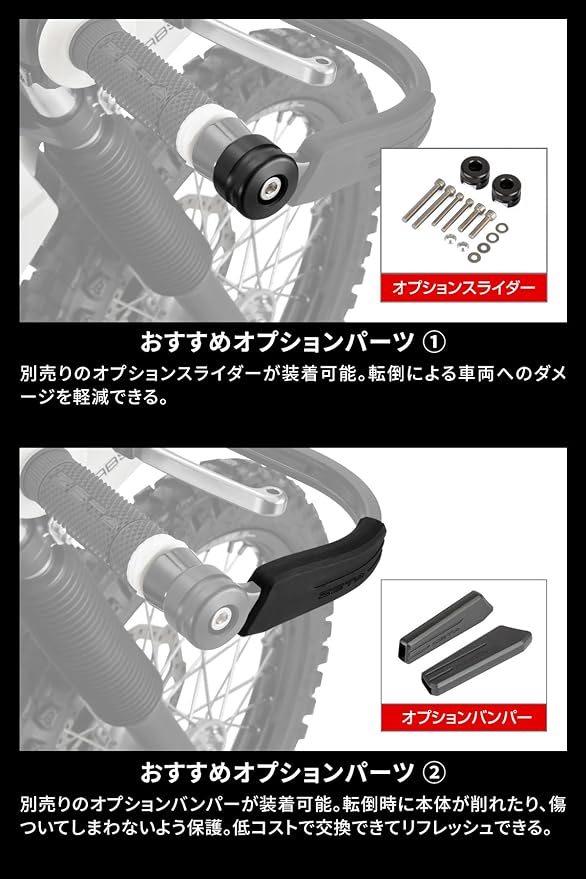 オプションスライダー

おすすめオプションパーツ ①

別売りのオプションスライダーが装着可能。転倒による車両へのダメージを軽減できる。

オプションバンパー

おすすめオプションパーツ ②

別売りのオプションバンパーが装着可能。転倒時に本体が削れたり、傷ついてしまわないよう保護。低コストで交換できてリフレッシュできる。