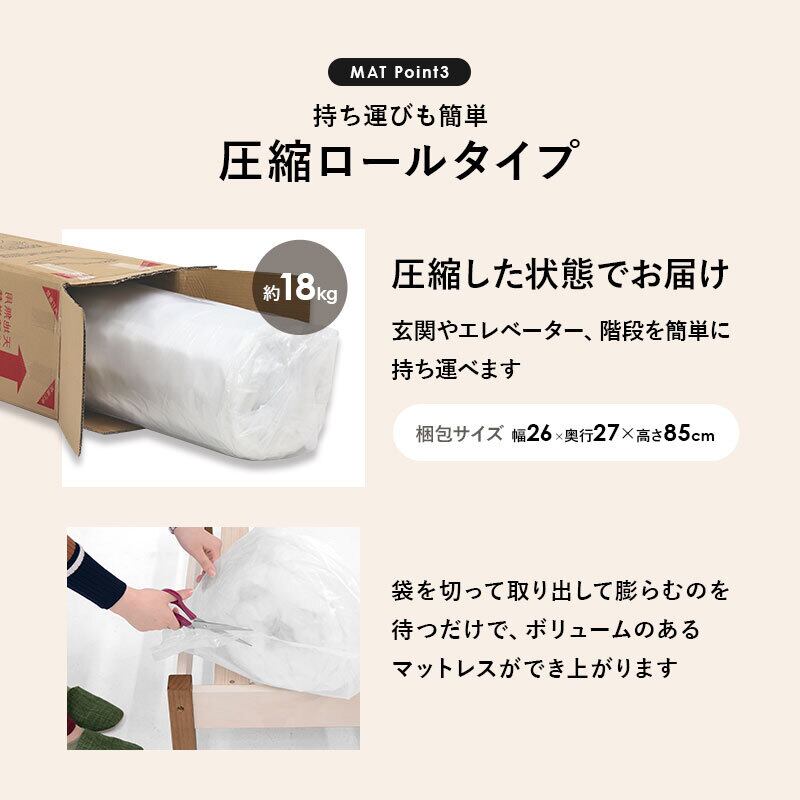 MAT Point3

持ち運びも簡単

圧縮ロールタイプ

約18kg

圧縮した状態でお届け

玄関やエレベーター、階段を簡単に持ち運べます

梱包サイズ 幅26×奥行27×高さ85cm

袋を切って取り出して膨らむのを待つだけで、ボリュームのあるマットレスができ上がります