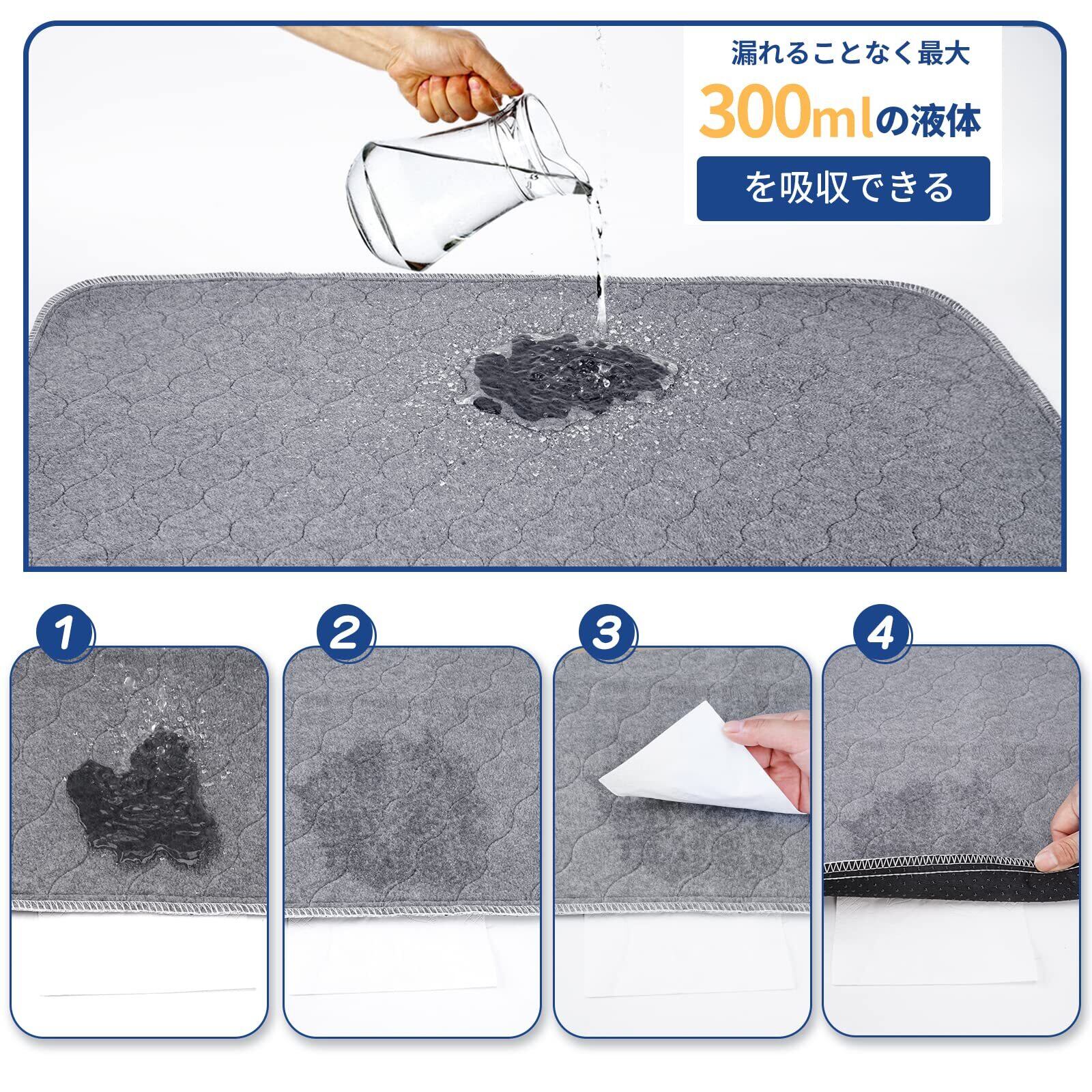 漏れることなく最大
300mlの液体
を吸収できる

1

2

3

4