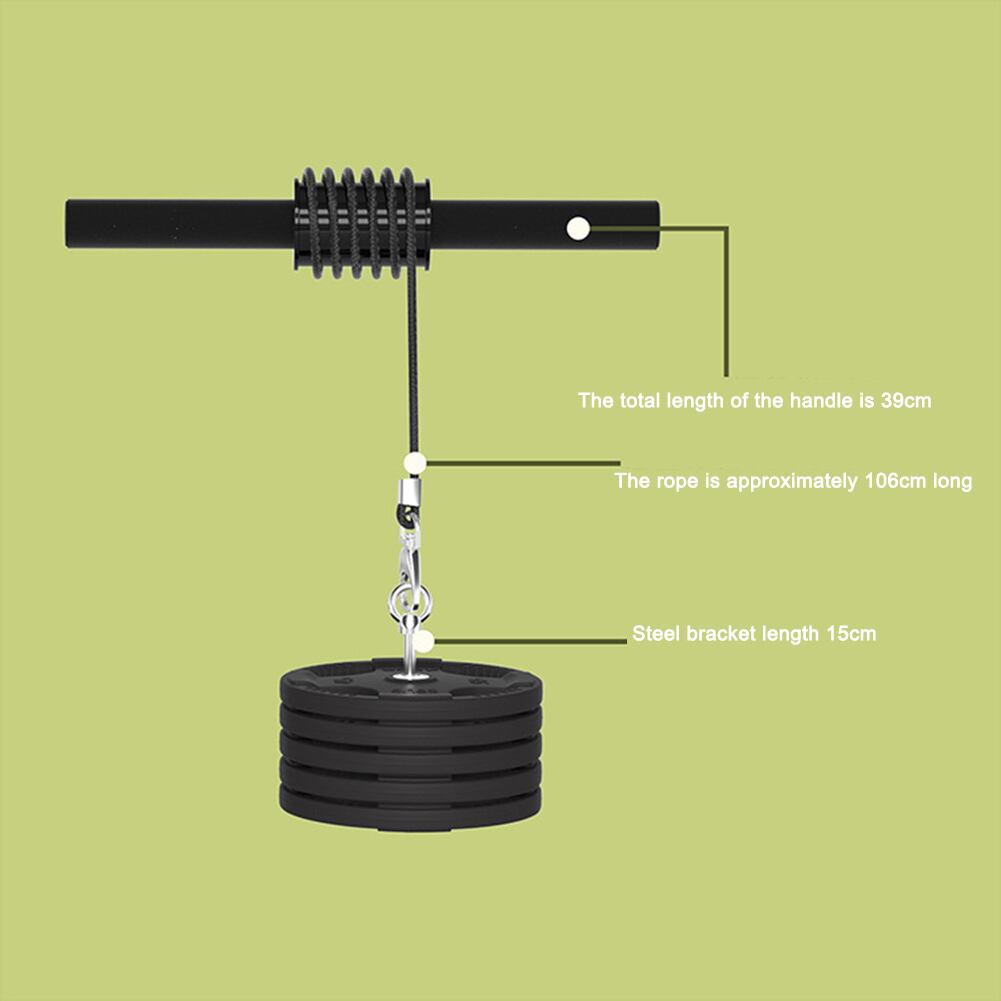 The total length of the handle is 39cm

The rope is approximately 106cm long

Steel bracket length 15cm