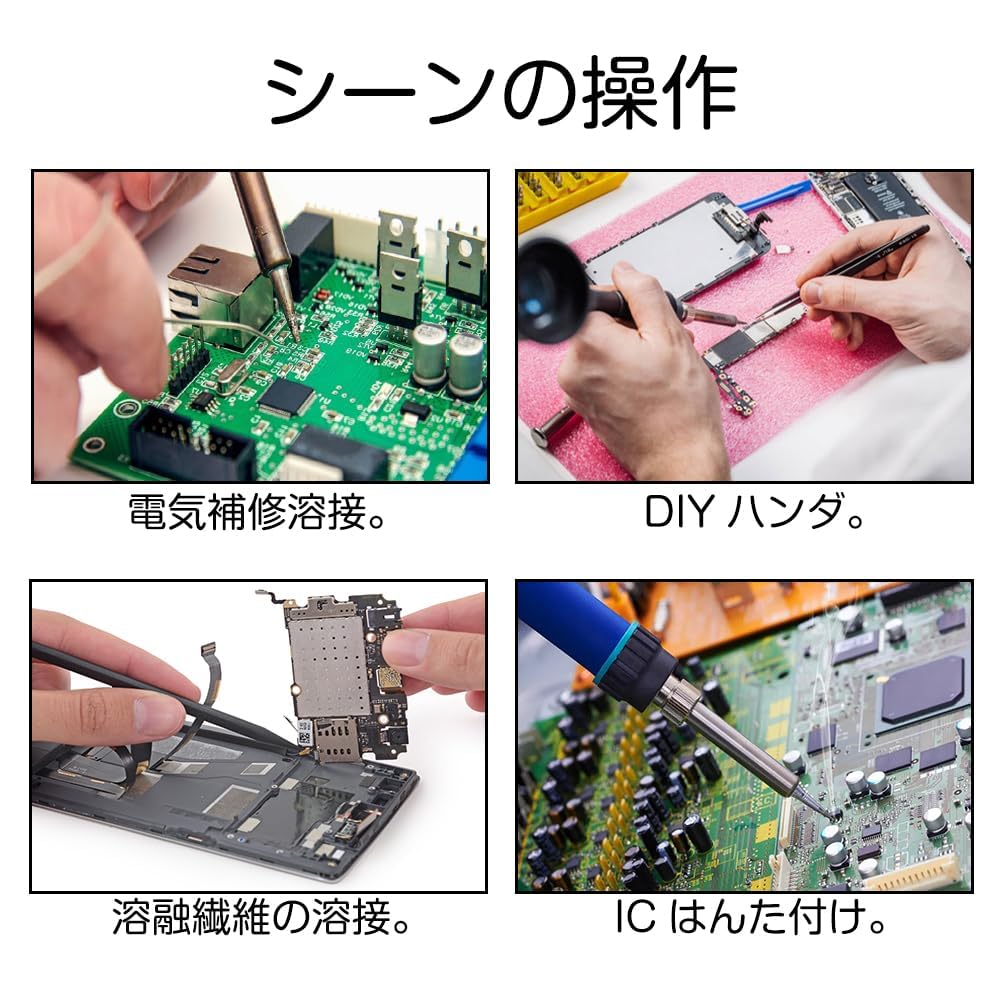 シーンの操作

電気補修溶接。

DIY ハンダ。

溶融繊維の溶接。

IC はんだ付け。