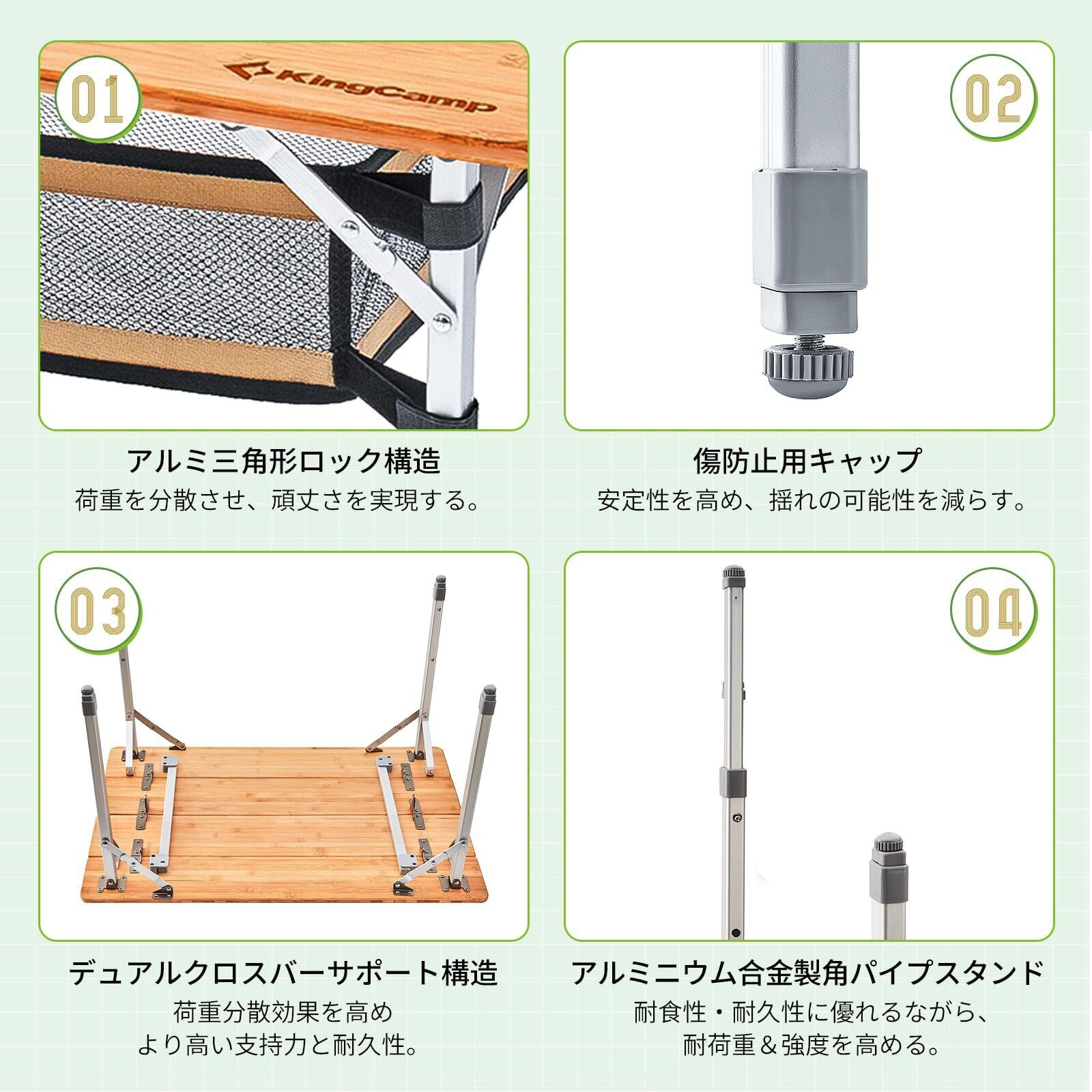 01

KingCamp

アルミ三角形ロック構造
荷重を分散させ、頑丈さを実現する。

02

傷防止用キャップ
安定性を高め、揺れの可能性を減らす。

03

デュアルクロスバーサポート構造
荷重分散効果を高め
より高い支持力と耐久性。

04

アルミニウム合金製角パイプスタンド
耐食性・耐久性に優れるながら、
耐荷重＆強度を高める。