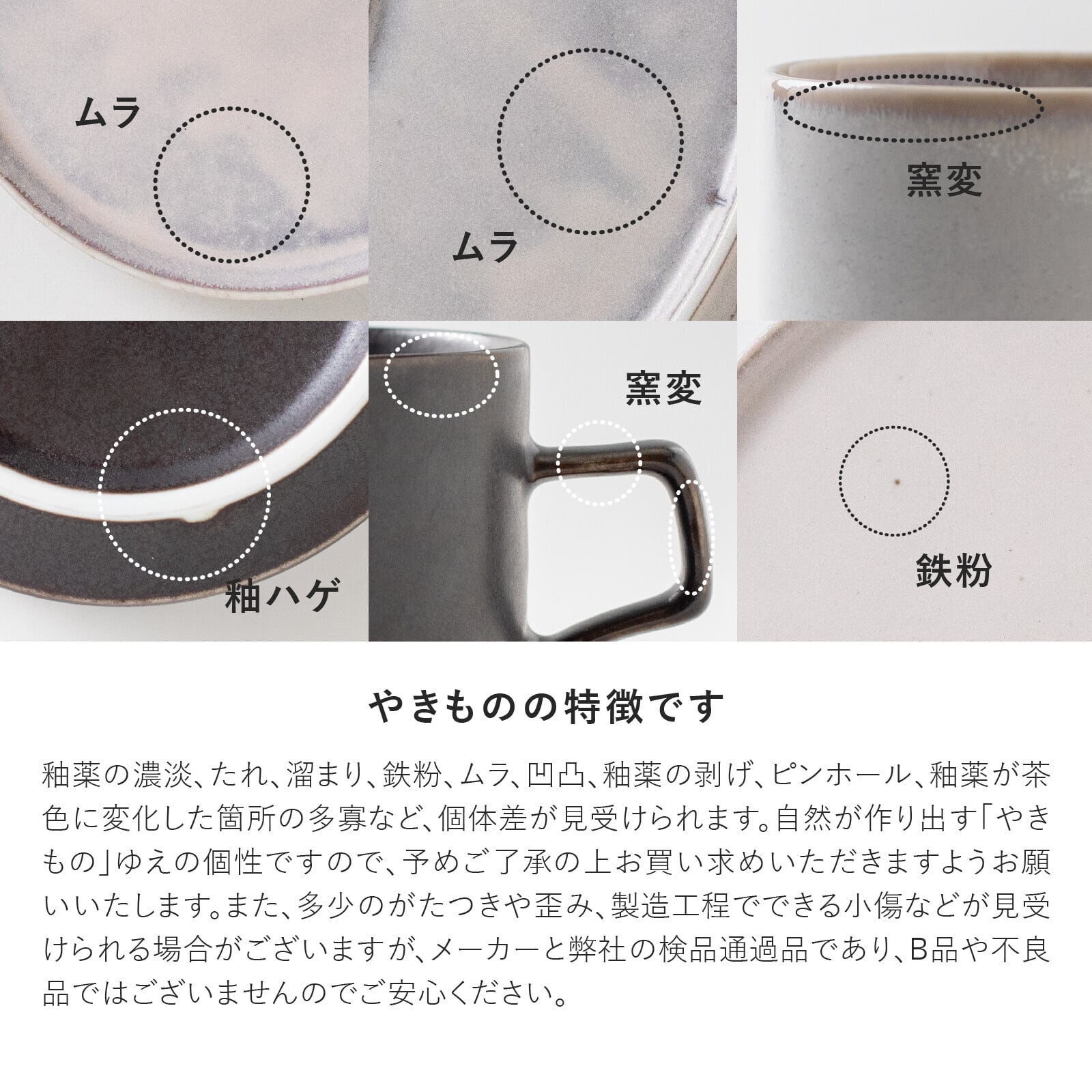 ムラ

ムラ

窯変

釉ハゲ

窯変

鉄粉

やきものの特徴です

釉薬の濃淡、たれ、溜まり、鉄粉、ムラ、凹凸、釉薬の剥げ、ピンホール、釉薬が茶色に変化した箇所の多寡など、個体差が見受けられます。自然が作り出す「やきもの」ゆえの個性ですので、予めご了承の上お買い求めいただきますようお願いいたします。また、多少のがたつきや歪み、製造工程でできる小傷などが見受けられる場合がございますが、メーカーと弊社の検品通過品であり、B品や不良品ではございませんのでご安心ください。