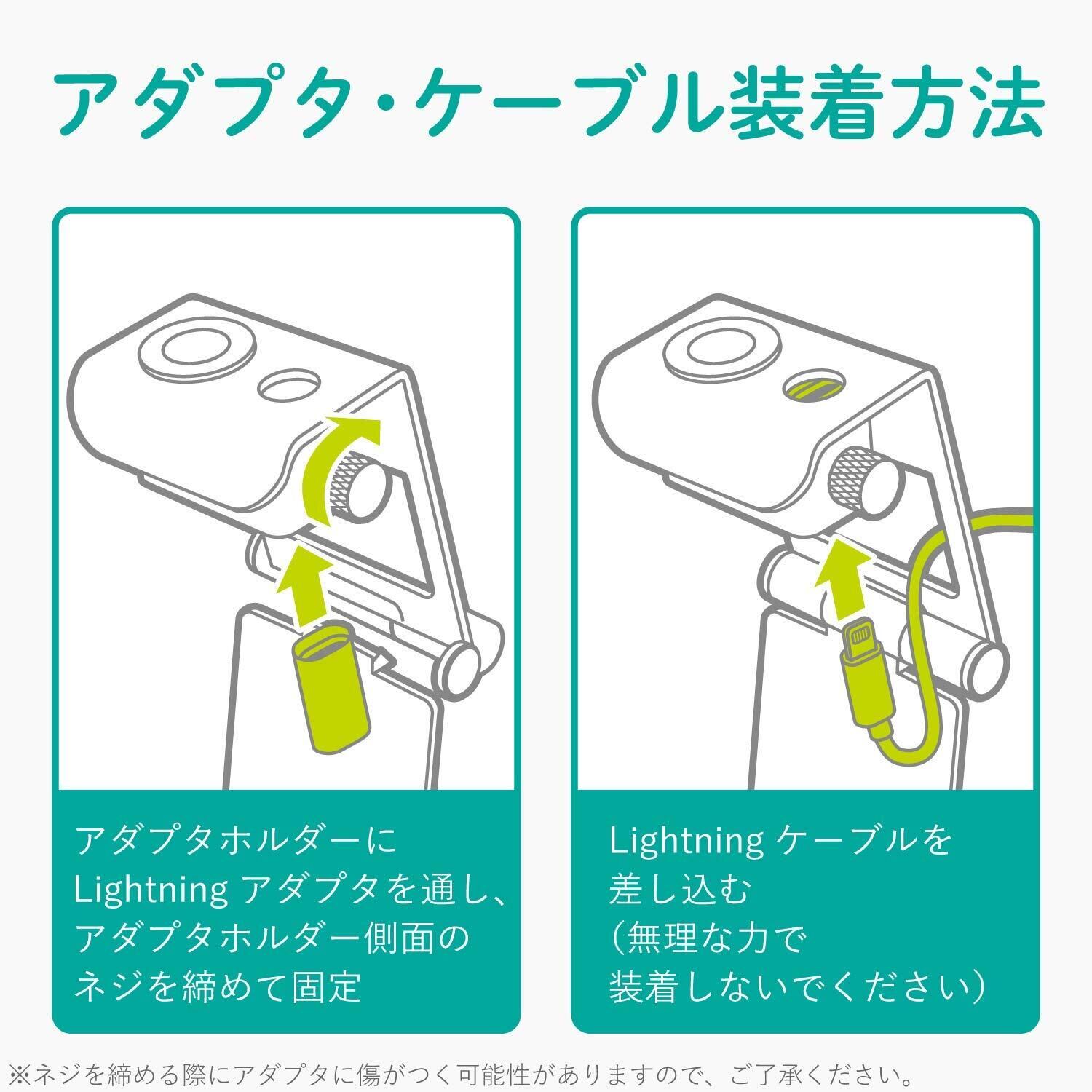 アダプタ・ケーブル装着方法

アダプタホルダーに Lightning アダプタを通し、アダプタホルダー側面のネジを締めて固定

Lightning ケーブルを差し込む（無理な力で装着しないでください）

※ネジを締める際にアダプタに傷がつく可能性がありますので、ご了承ください。