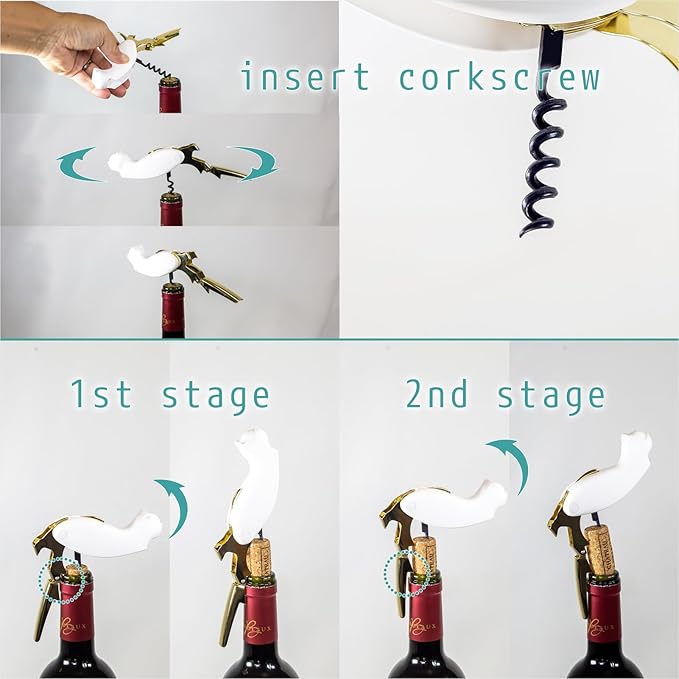 insert corkscrew

1st stage

2nd stage