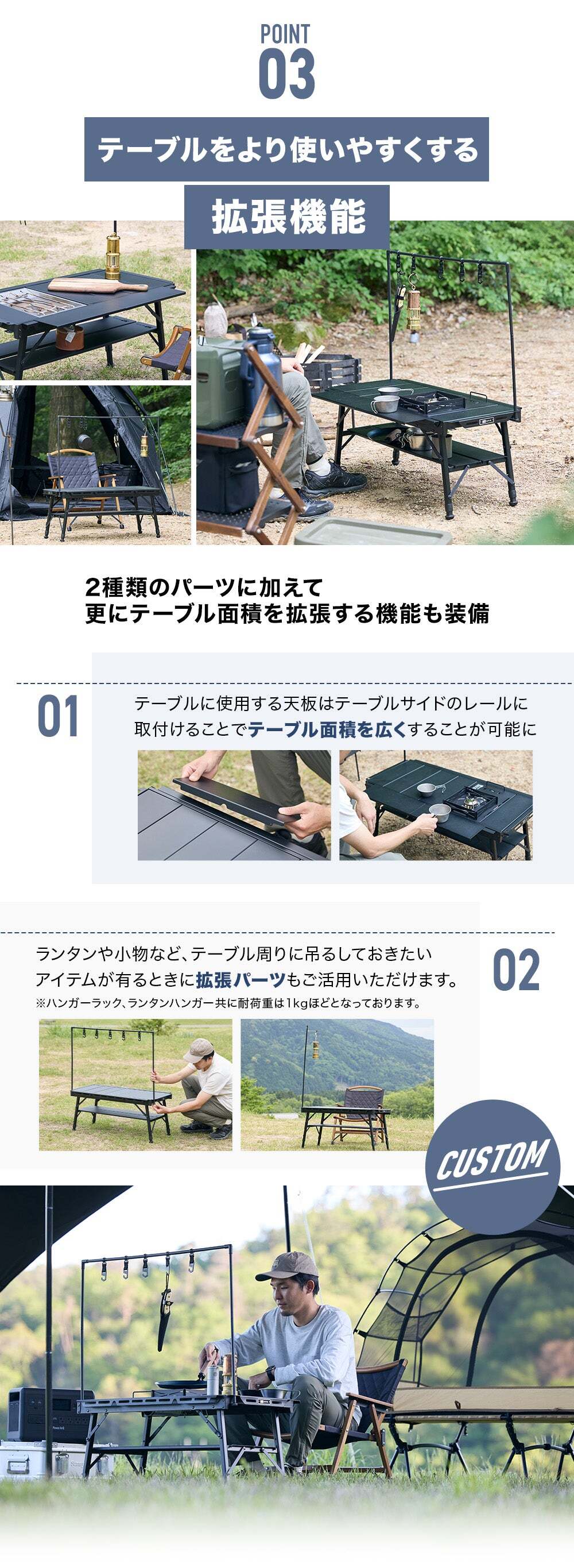 POINT
03

テーブルをより使いやすくする
拡張機能

2種類のパーツに加えて
更にテーブル面積を拡張する機能も装備

01

テーブルに使用する天板はテーブルサイドのレールに取付けることでテーブル面積を広くすることが可能に

ランタンや小物など、テーブル周りに吊るしておきたいアイテムが有るときに拡張パーツもご活用いただけます。
※ハンガーラック、ランタンハンガー共に耐荷重は1kgほどとなっております。

02

CUSTOM