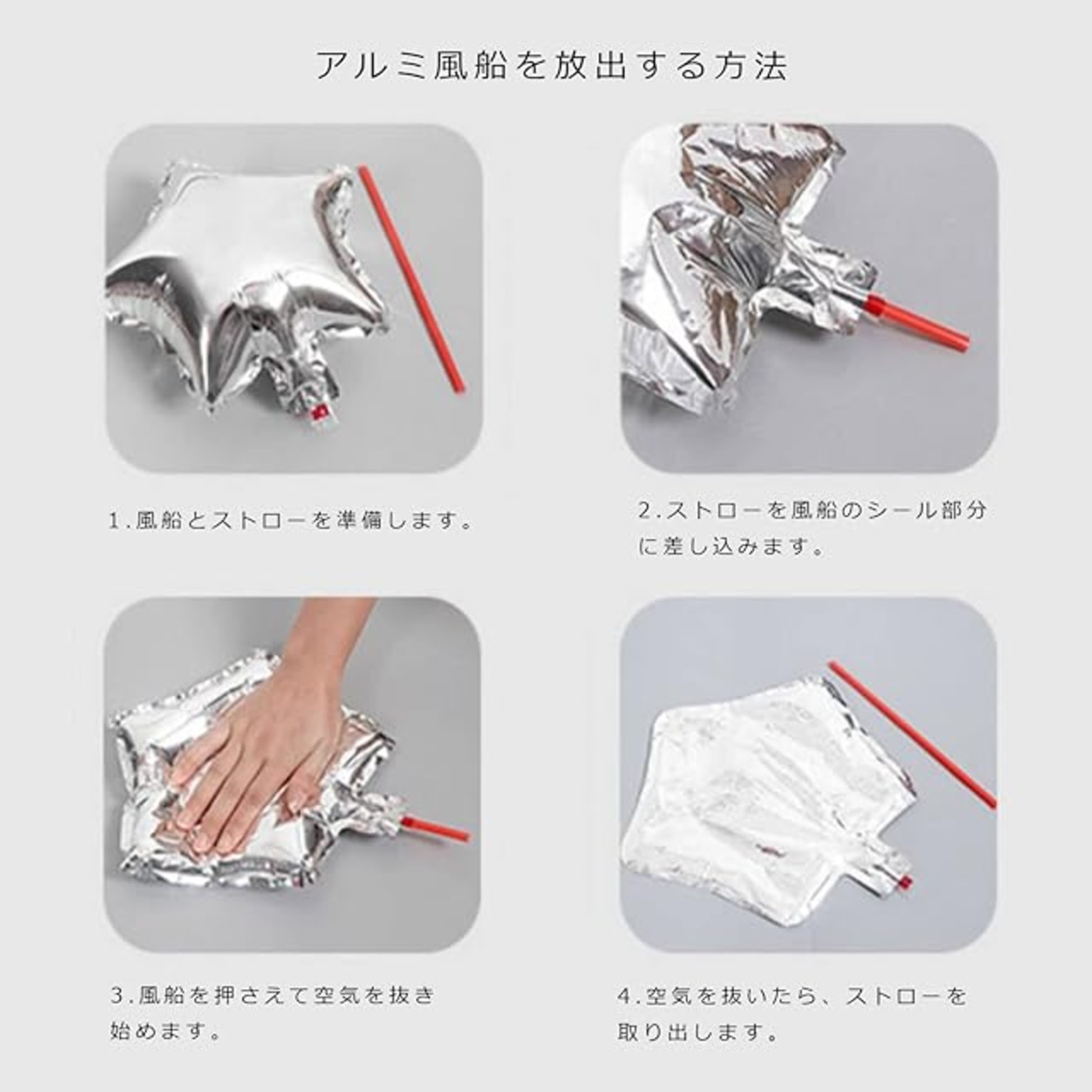 アルミ風船を放出する方法

1.風船とストローを準備します。

2.ストローを風船のシール部分に差し込みます。

3.風船を押さえて空気を抜き始めます。

4.空気を抜いたら、ストローを取り出します。