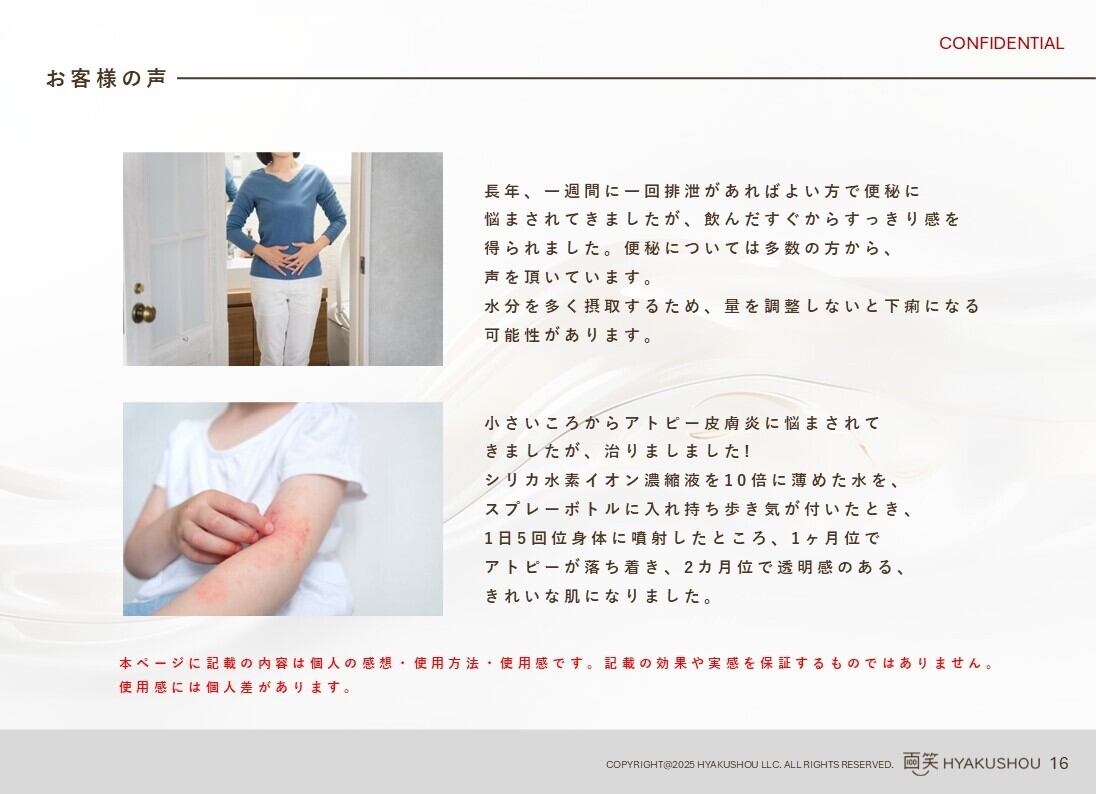 CONFIDENTIAL

お客様の声

長年、一週間に一回排泄があればよい方で便秘に悩まされてきましたが、飲んだすぐからすっきり感を得られました。便秘については多数の方から、声を頂いています。
水分を多く摂取するため、量を調整しないと下痢になる可能性があります。

小さいころからアトピー皮膚炎に悩まされてきましたが、治りましました!
シリカ水素イオン濃縮液を10倍に薄めた水を、スプレーボトルに入れ持ち歩き気が付いたとき、1日5回位身体に噴射したところ、1ヶ月位でアトピーが落ち着き、2カ月位で透明感のある、きれいな肌になりました。

本ページに記載の内容は個人の感想・使用方法・使用感です。記載の効果や実感を保証するものではありません。使用感には個人差があります。

COPYRIGHT@2025 HYAKUSHOU LLC. ALL RIGHTS RESERVED. 百笑 HYAKUSHOU 16