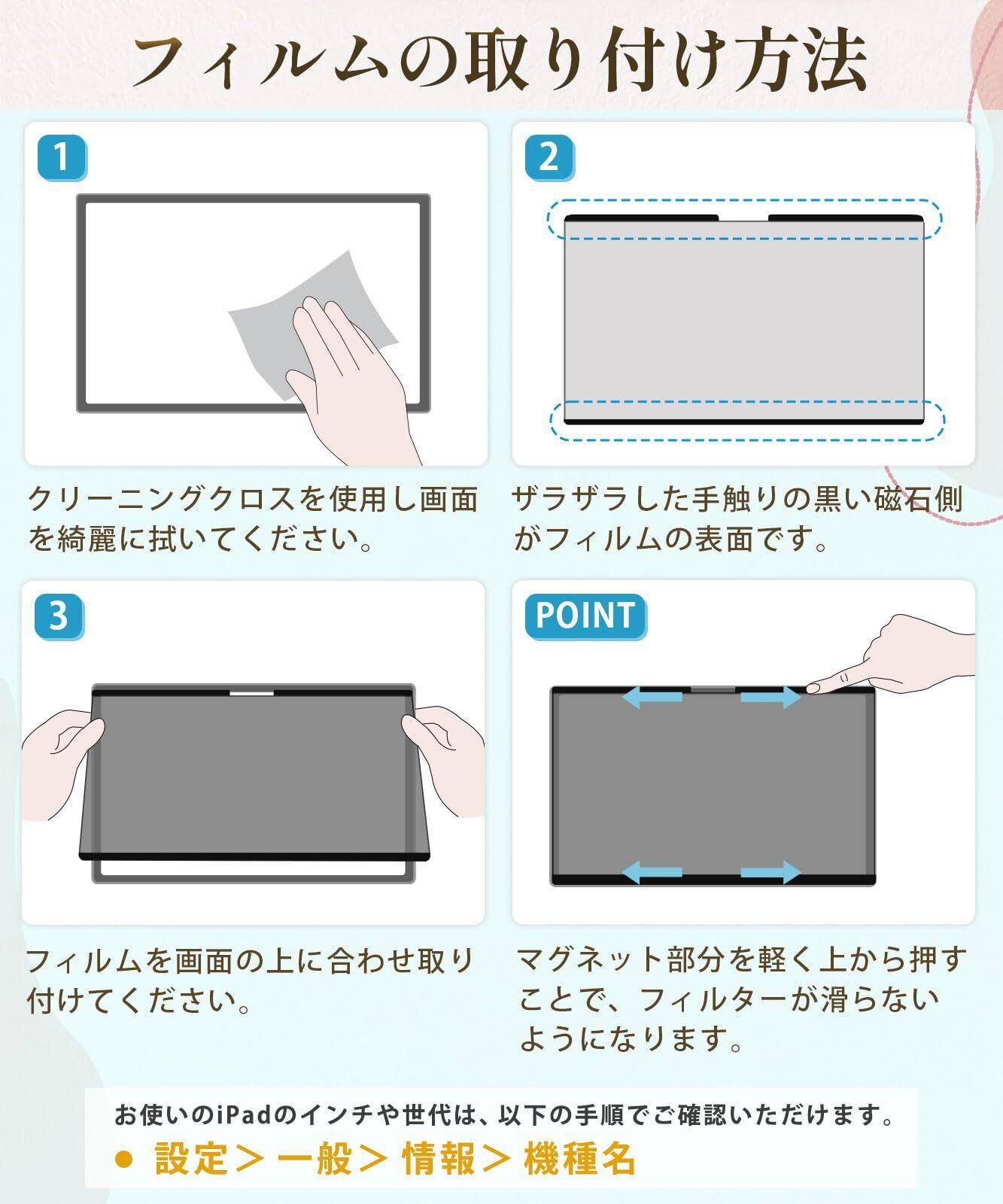 フィルムの取り付け方法

1

クリーニングクロスを使用し画面を綺麗に拭いてください。

2

ザラザラした手触りの黒い磁石側がフィルムの表面です。

3

フィルムを画面の上に合わせ取り付けてください。

POINT

マグネット部分を軽く上から押すことで、フィルターが滑らないようになります。

お使いのiPadのインチや世代は、以下の手順でご確認いただけます。

● 設定＞一般＞情報＞機種名