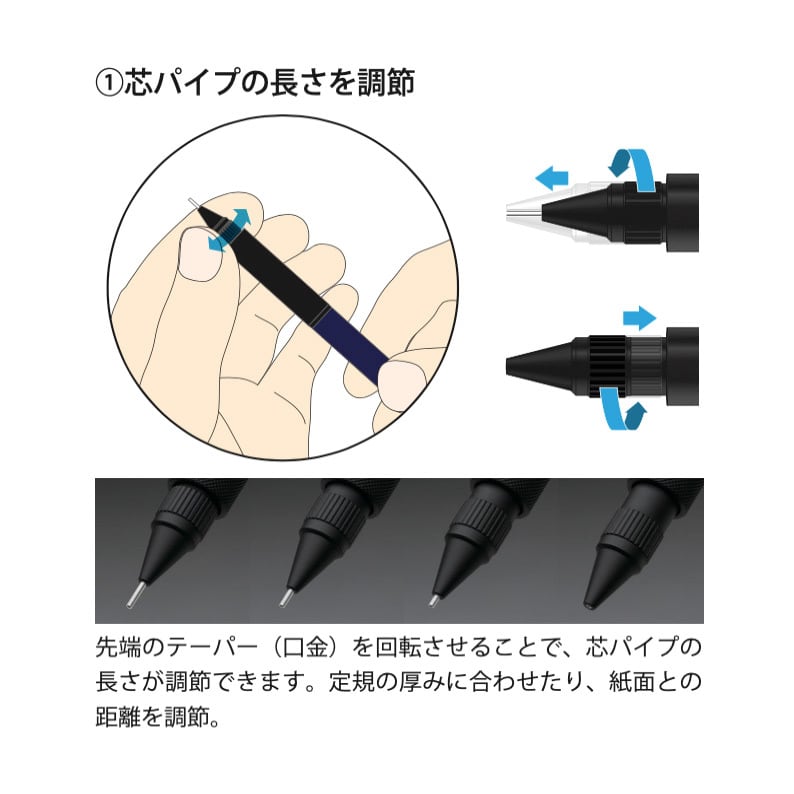 ①芯パイプの長さを調節

先端のテーパー（口金）を回転させることで、芯パイプの長さが調節できます。定規の厚みに合わせたり、紙面との距離を調節。