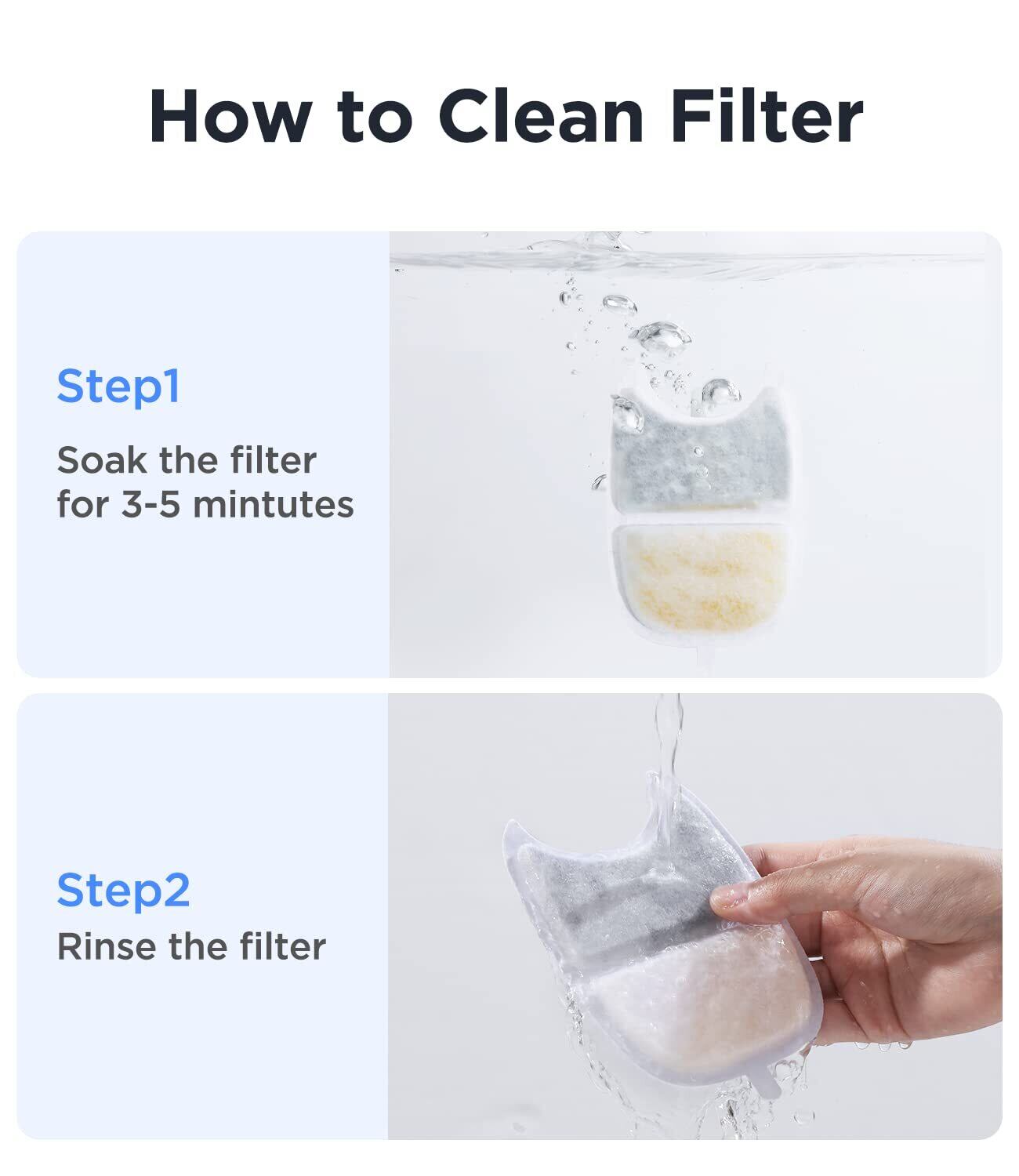 How to Clean Filter

Step1

Soak the filter for 3-5 mintutes

Step2

Rinse the filter