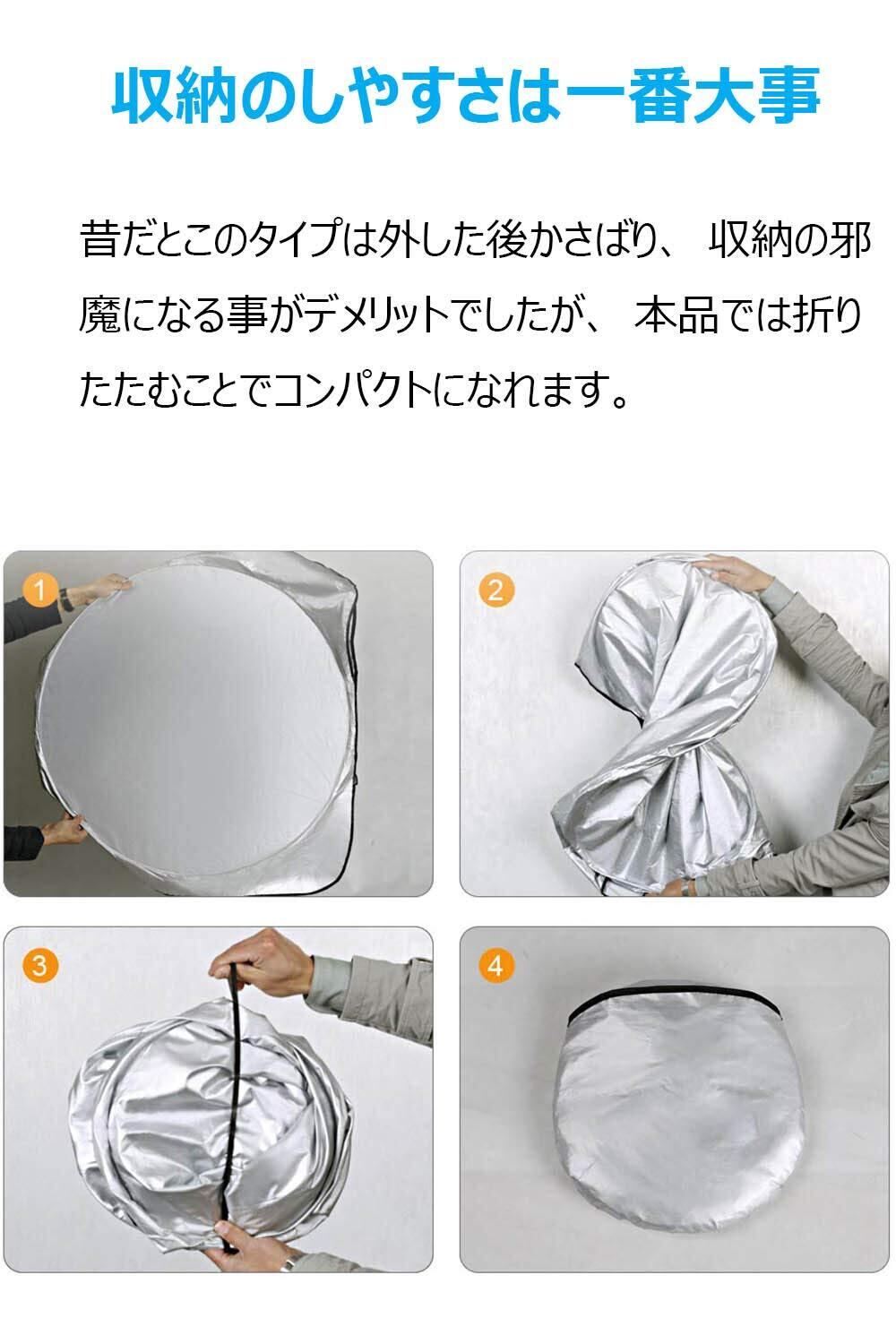 収納のしやすさは一番大事

昔だとこのタイプは外した後かさばり、 収納の邪魔になる事がデメリットでしたが、 本品では折りたたむことでコンパクトになれます。

1

2

3

4