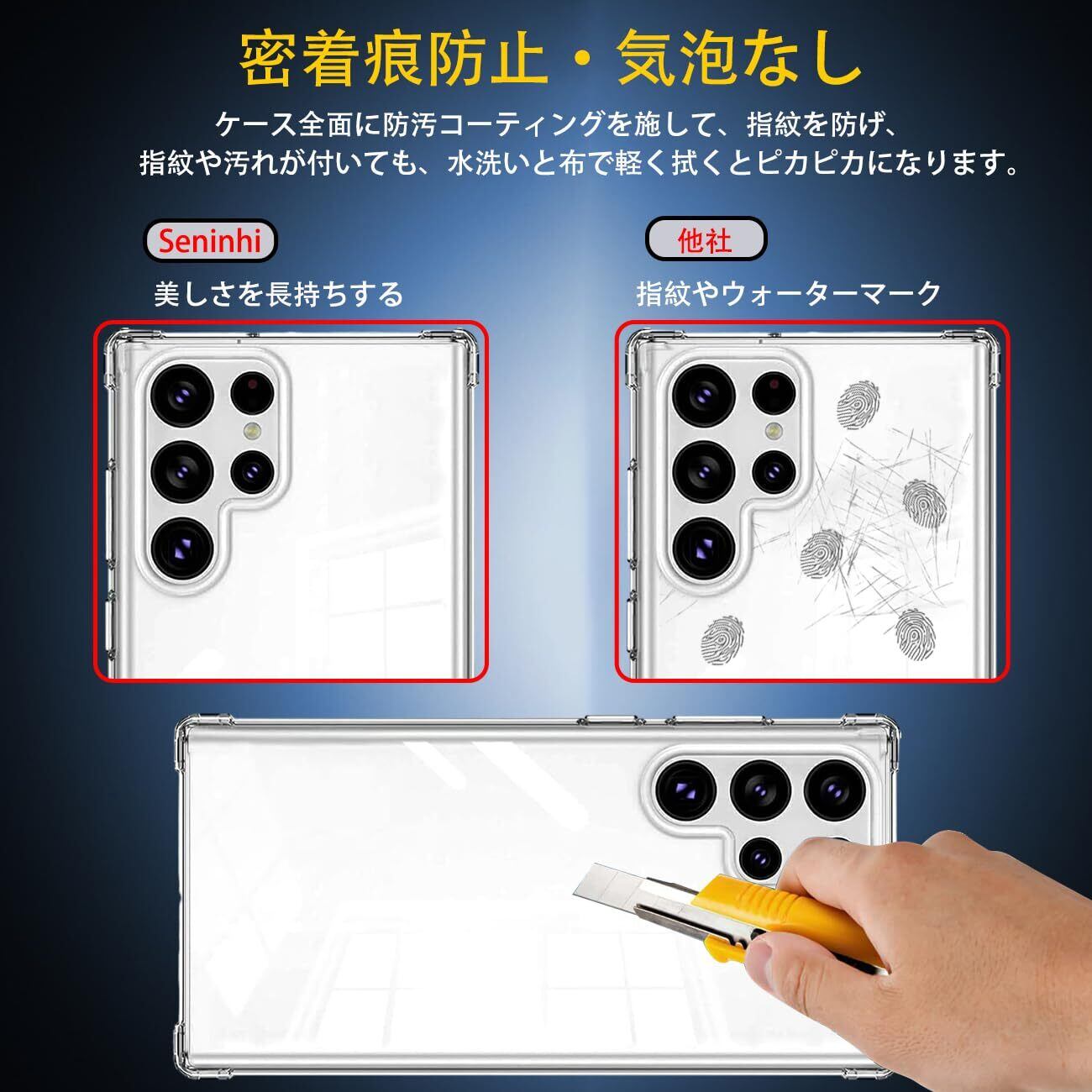 密着痕防止・気泡なし

ケース全面に防汚コーティングを施して、指紋を防げ、指紋や汚れが付いても、水洗いと布で軽く拭くとピカピカになります。

Seninhi

美しさを長持ちする

他社

指紋やウォーターマーク