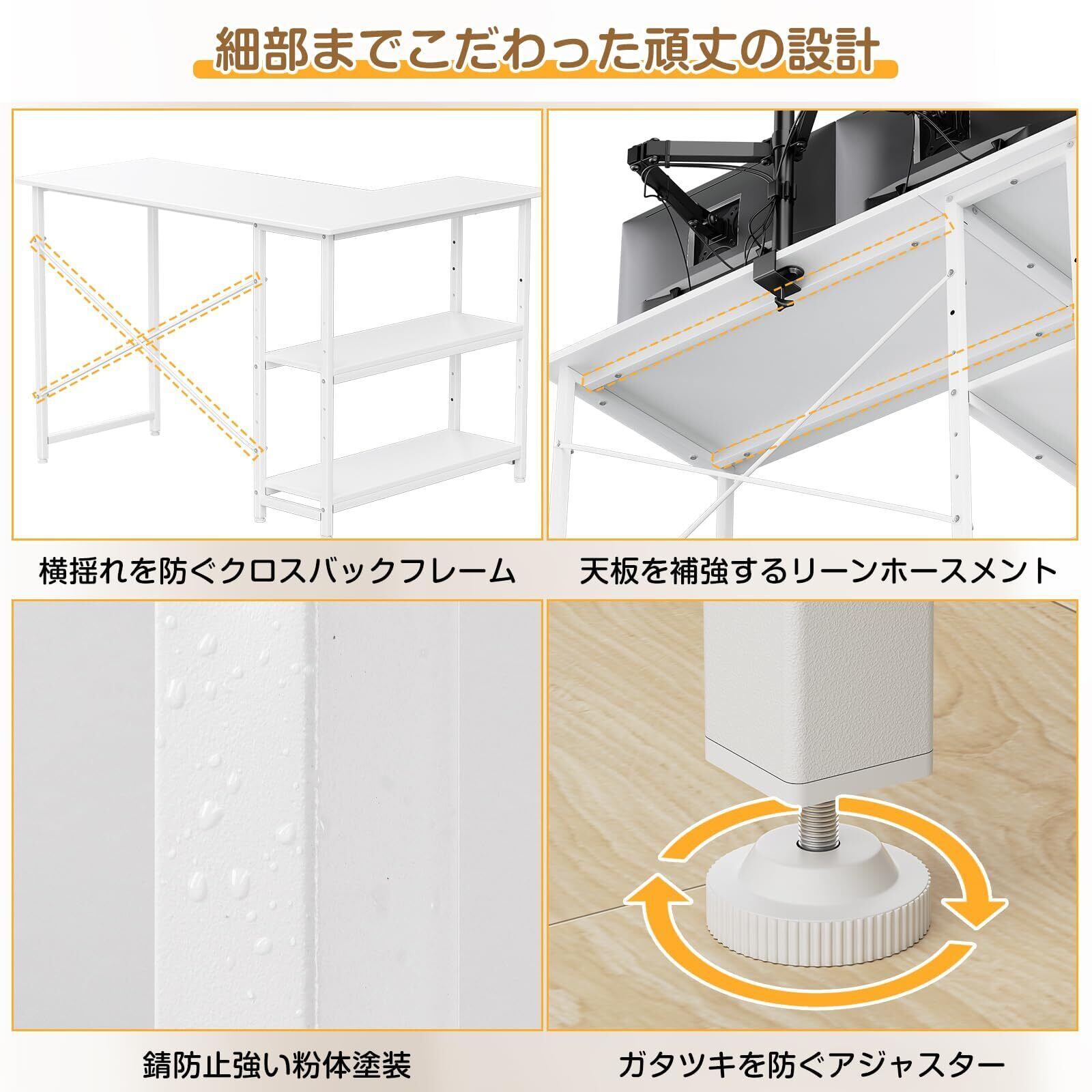 細部までこだわった頑丈の設計

横揺れを防ぐクロスバックフレーム

天板を補強するリーンホースメント

錆防止強い粉体塗装

ガタツキを防ぐアジャスター