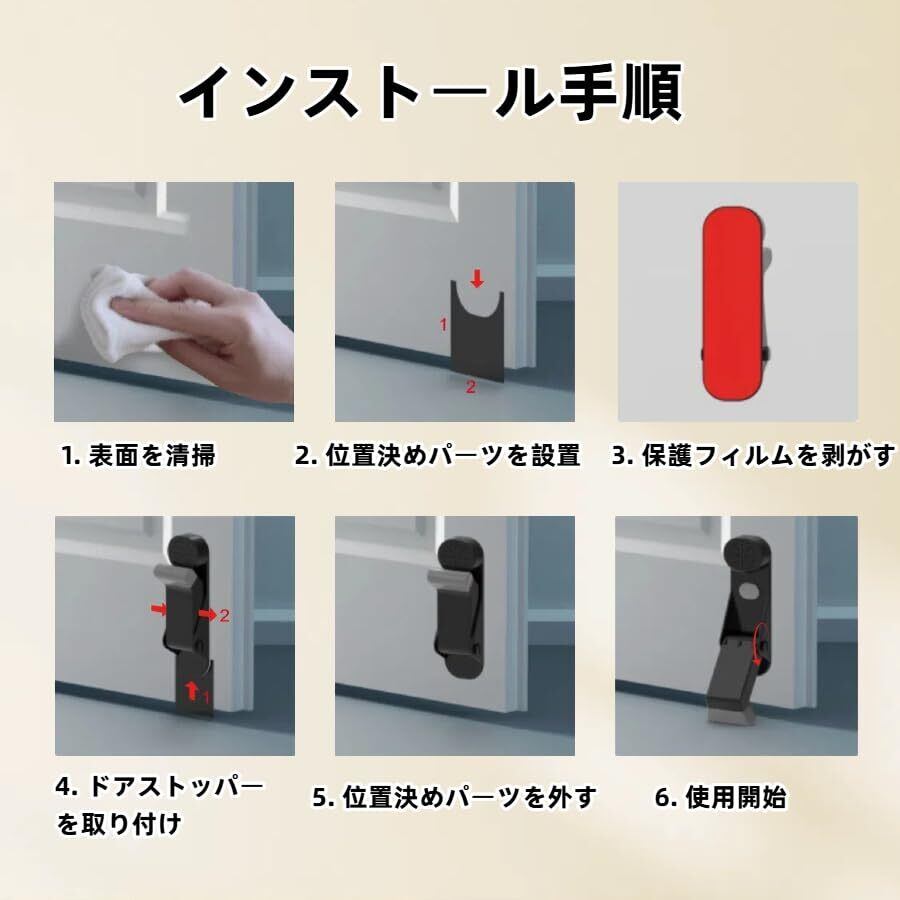 インストール手順

1
2

1. 表面を清掃

2. 位置決めパーツを設置

3. 保護フィルムを剥がす

2
1

4. ドアストッパーを取り付け

5. 位置決めパーツを外す

6. 使用開始