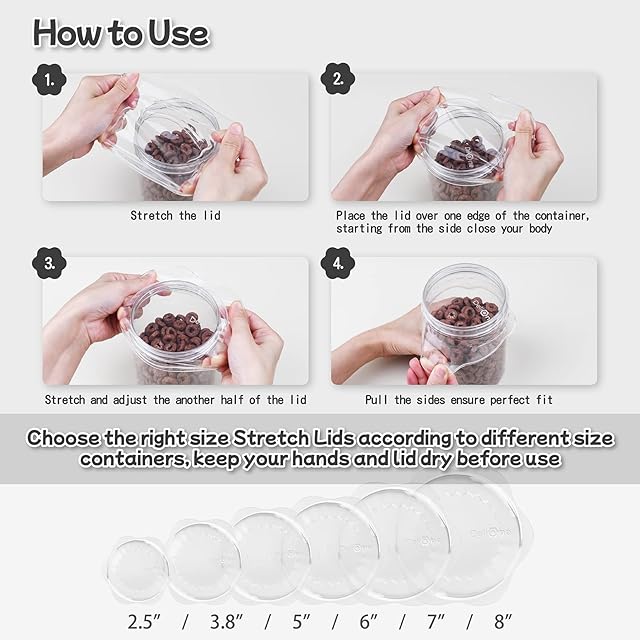 How to Use

1.

Stretch the lid

2.

Place the lid over one edge of the container, starting from the side close your body

3.

Stretch and adjust the another half of the lid

4.

Pull the sides ensure perfect fit

Choose the right size Stretch Lids according to different size containers, keep your hands and lid dry before use

2.5" / 3.8" / 5" / 6" / 7" / 8"